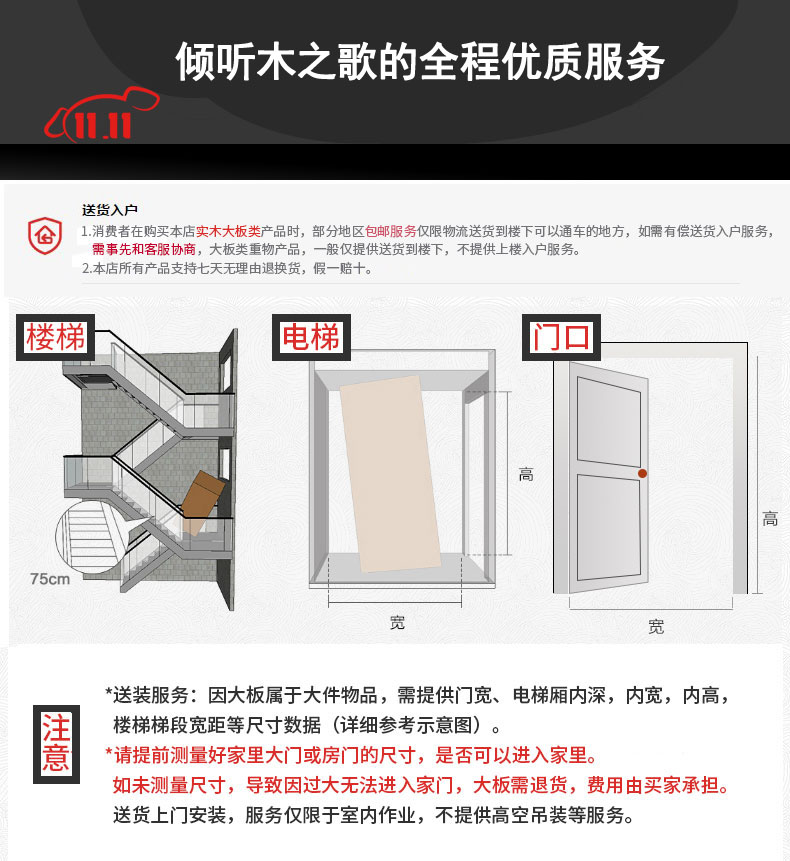 倾听木之歌的全程优质服务

11.11

送货入户
1.消费者在购买本店实木大板类产品时，部分地区包邮服务仅限物流送货到楼下可以通车的地方，如需有偿送货入户服务，需事先和客服协商，大板类重物产品，一般仅提供送货到楼下，不提供上楼入户服务。
2.本店所有产品支持七天无理由退换货，假一赔十。

楼梯

75cm

电梯

高

宽

门口

高

宽

注意

*送装服务：因大板属于大件物品，需提供门宽、电梯厢内深，内宽，内高，楼梯梯段宽距等尺寸数据（详细参考示意图）。
*请提前测量好家里大门或房门的尺寸，是否可以进入家里。
如未测量尺寸，导致因过大无法进入家门，大板需退货，费用由买家承担。
送货上门安装，服务仅限于室内作业，不提供高空吊装等服务。