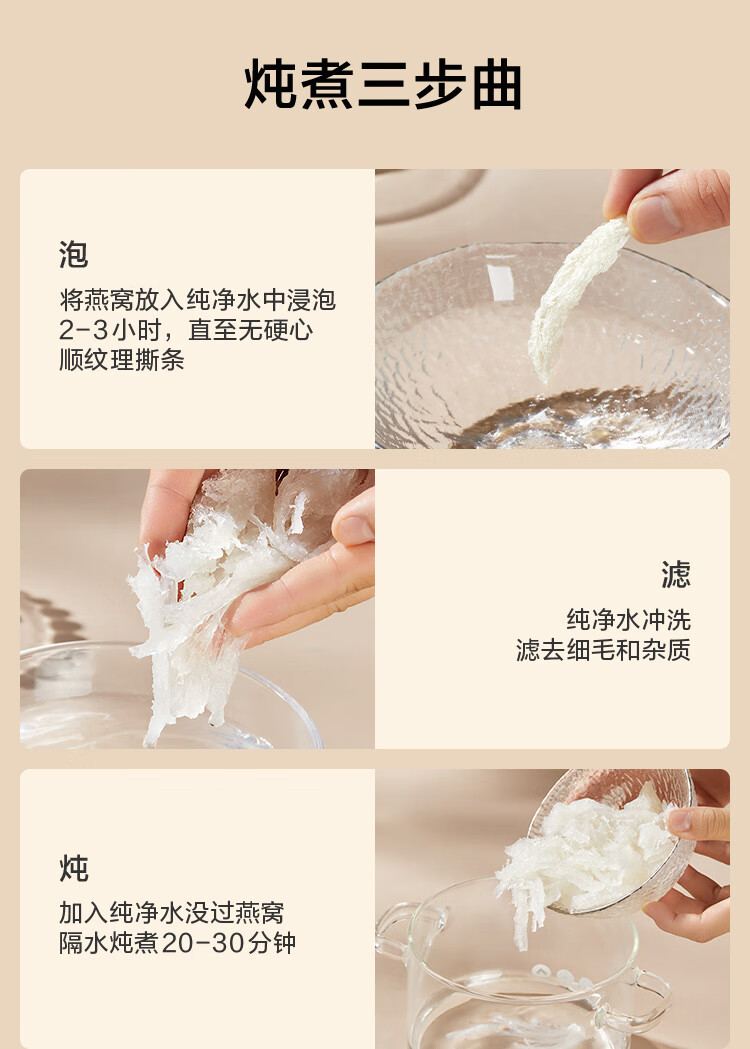 炖煮三步曲

泡

将燕窝放入纯净水中浸泡2-3小时，直至无硬心顺纹理撕条

滤

纯净水冲洗
滤去细毛和杂质

炖

加入纯净水没过燕窝
隔水炖煮20-30分钟