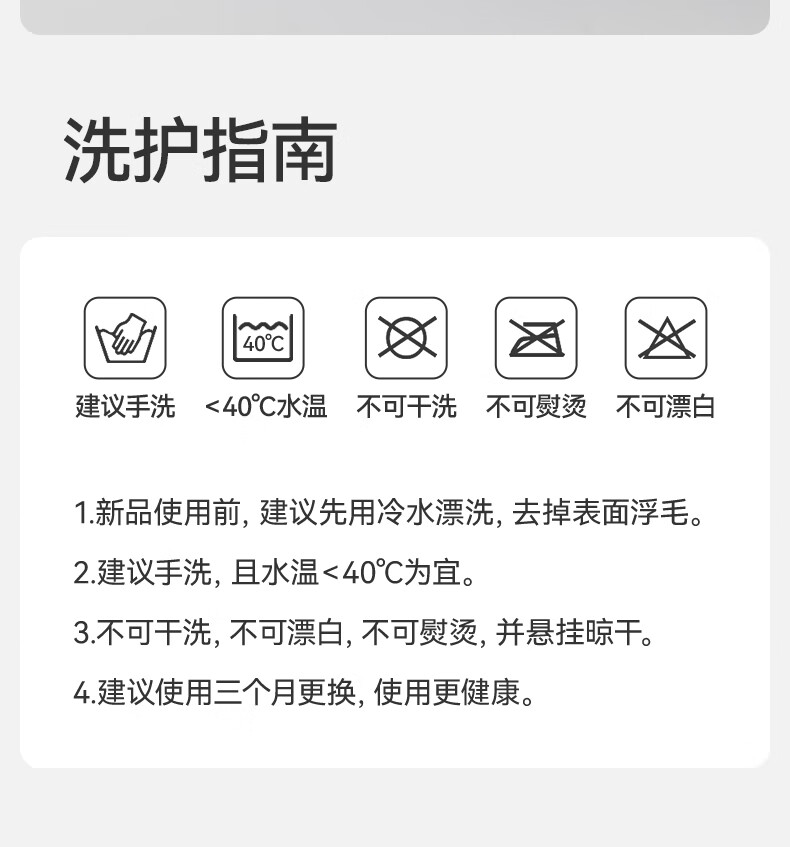 洗护指南

40℃

建议手洗 <40℃水温 不可干洗 不可熨烫 不可漂白

1.新品使用前,建议先用冷水漂洗,去掉表面浮毛。

2.建议手洗,且水温<40℃为宜。

3.不可干洗,不可漂白,不可熨烫,并悬挂晾干。

4.建议使用三个月更换,使用更健康。