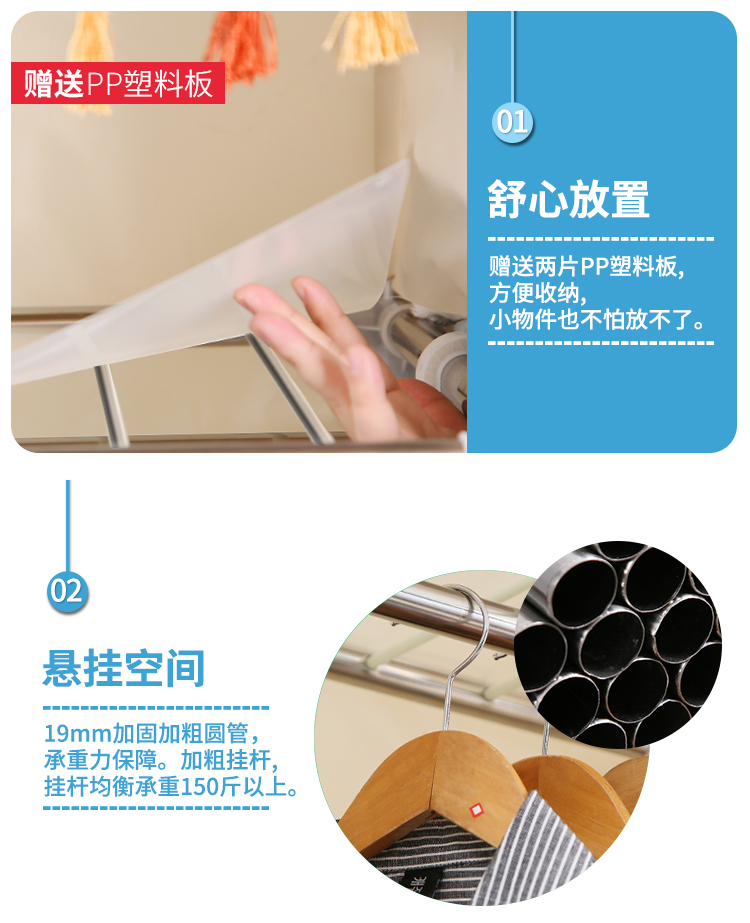 赠送PP塑料板

01

舒心放置

赠送两片PP塑料板，
方便收纳，
小物件也不怕放不了。

02

悬挂空间

19mm加固加粗圆管，
承重力保障。加粗挂杆，
挂杆均衡承重150斤以上。