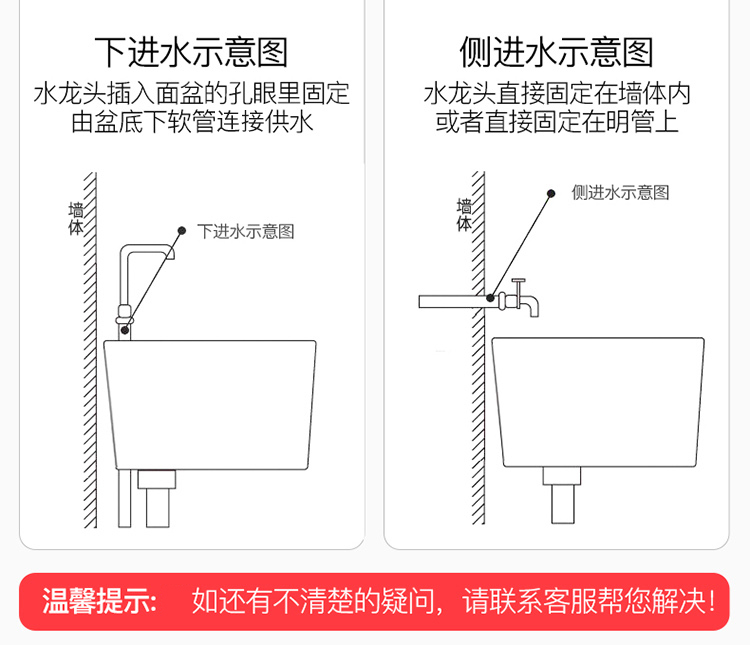 下进水示意图
水龙头插入面盆的孔眼里固定
由盆底下软管连接供水

墙体

下进水示意图

侧进水示意图
水龙头直接固定在墙体内
或者直接固定在明管上

墙体

侧进水示意图

温馨提示： 如还有不清楚的疑问，请联系客服帮您解决！