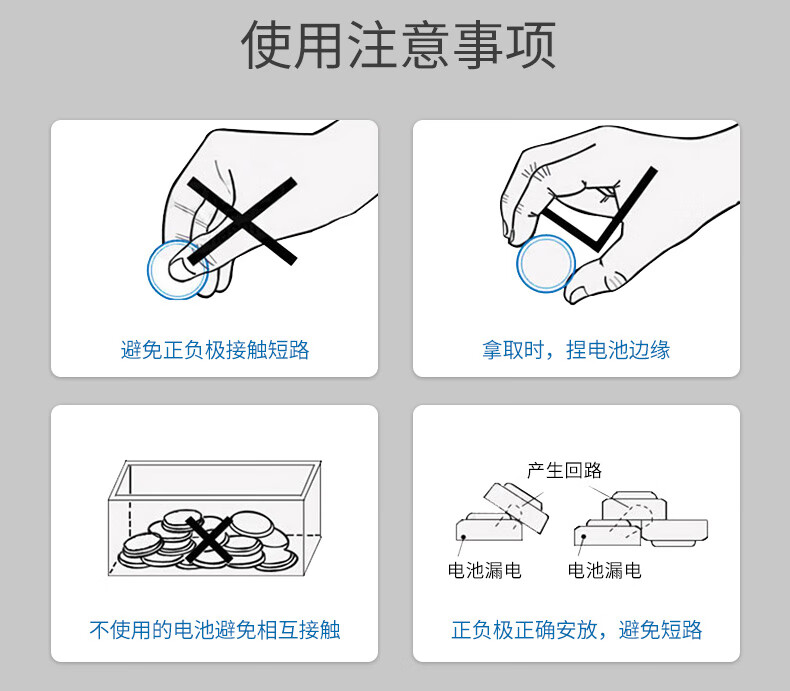 使用注意事项

避免正负极接触短路

拿取时，捏电池边缘

不使用的电池避免相互接触

产生回路

电池漏电

电池漏电

正负极正确安放，避免短路