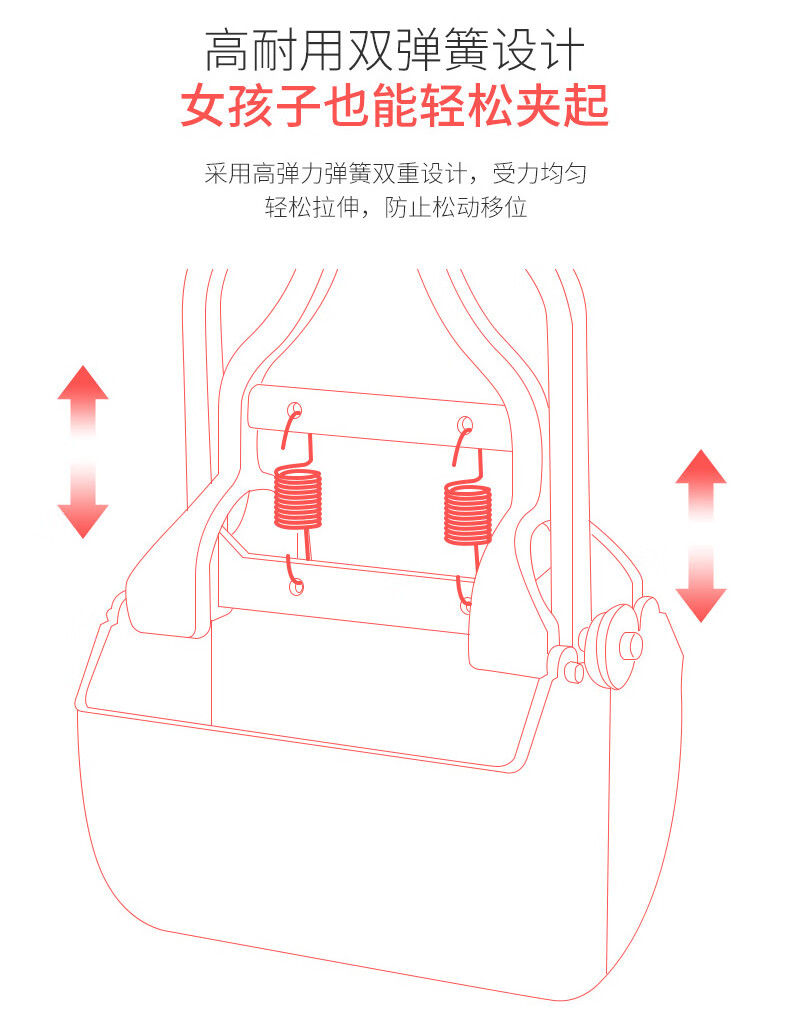 高耐用双弹簧设计
女孩子也能轻松夹起

采用高弹力弹簧双重设计，受力均匀
轻松拉伸，防止松动移位