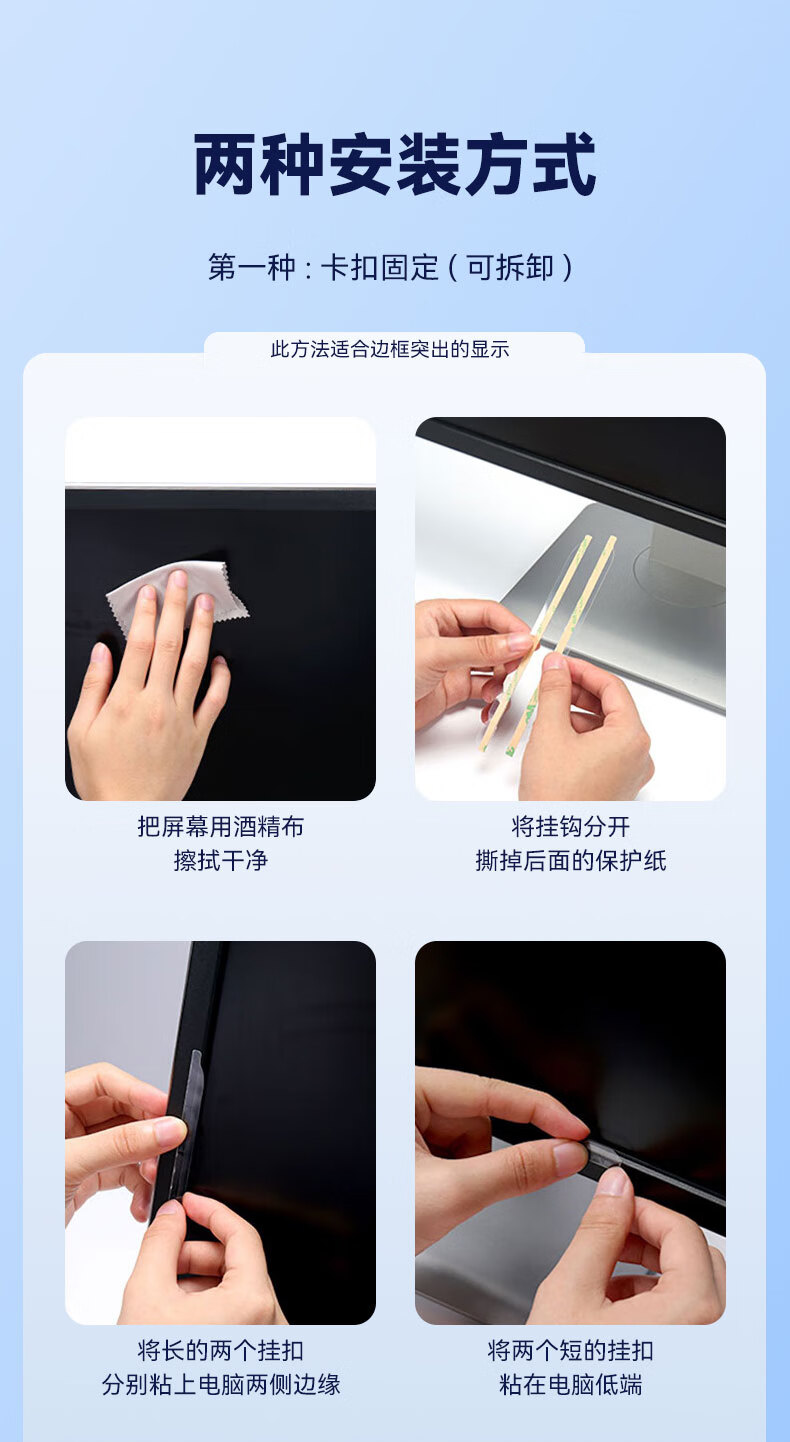 两种安装方式

第一种：卡扣固定（可拆卸）

此方法适合边框突出的显示

把屏幕用酒精布
擦拭干净

将挂钩分开
撕掉后面的保护纸

将长的两个挂扣
分别粘上电脑两侧边缘

将两个短的挂扣
粘在电脑低端