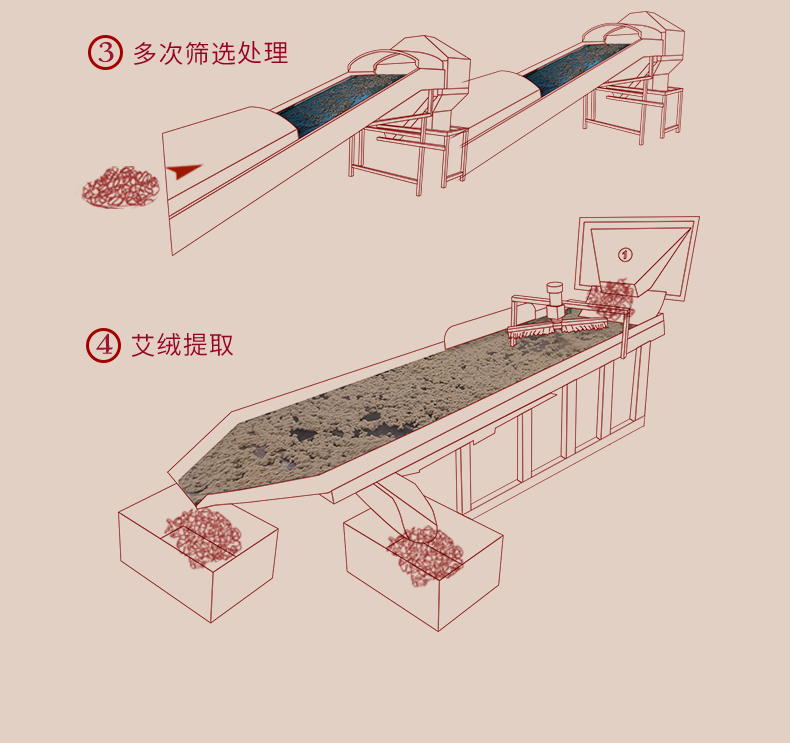 ③ 多次筛选处理

①

④ 艾绒提取