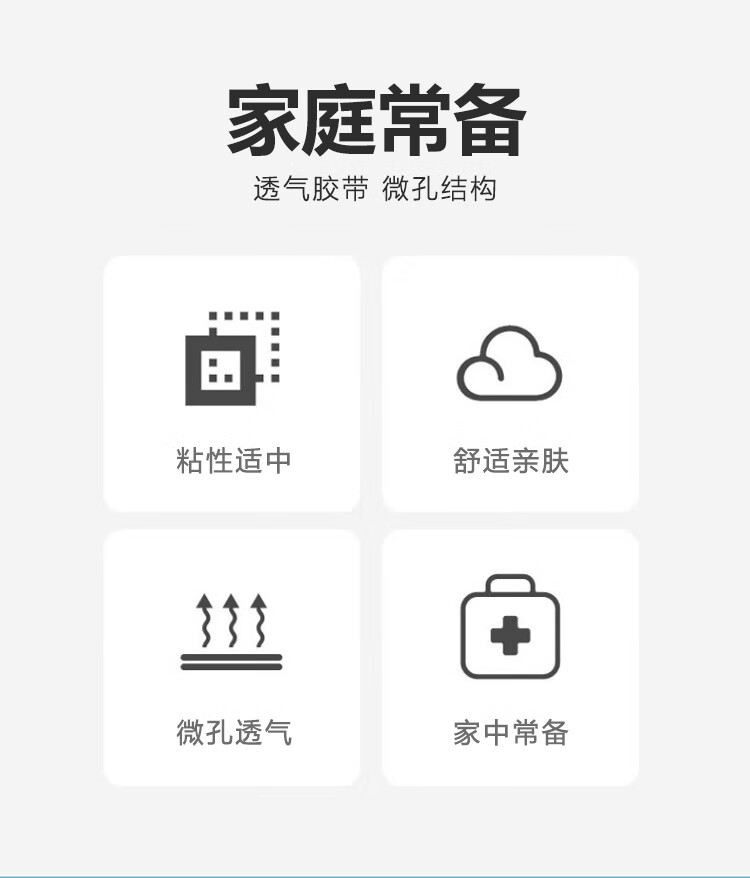 家庭常备

透气胶带 微孔结构

粘性适中

舒适亲肤

微孔透气

家中常备