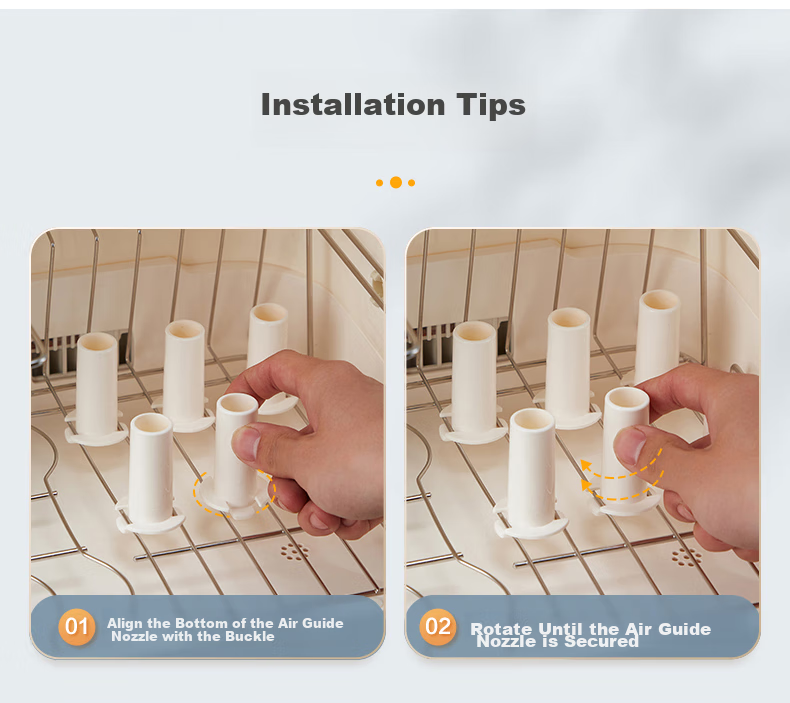 Installation Tips

01 Align the Bottom of the Air Guide Nozzle with the Buckle

02 Rotate Until the Air Guide Nozzle is Secured