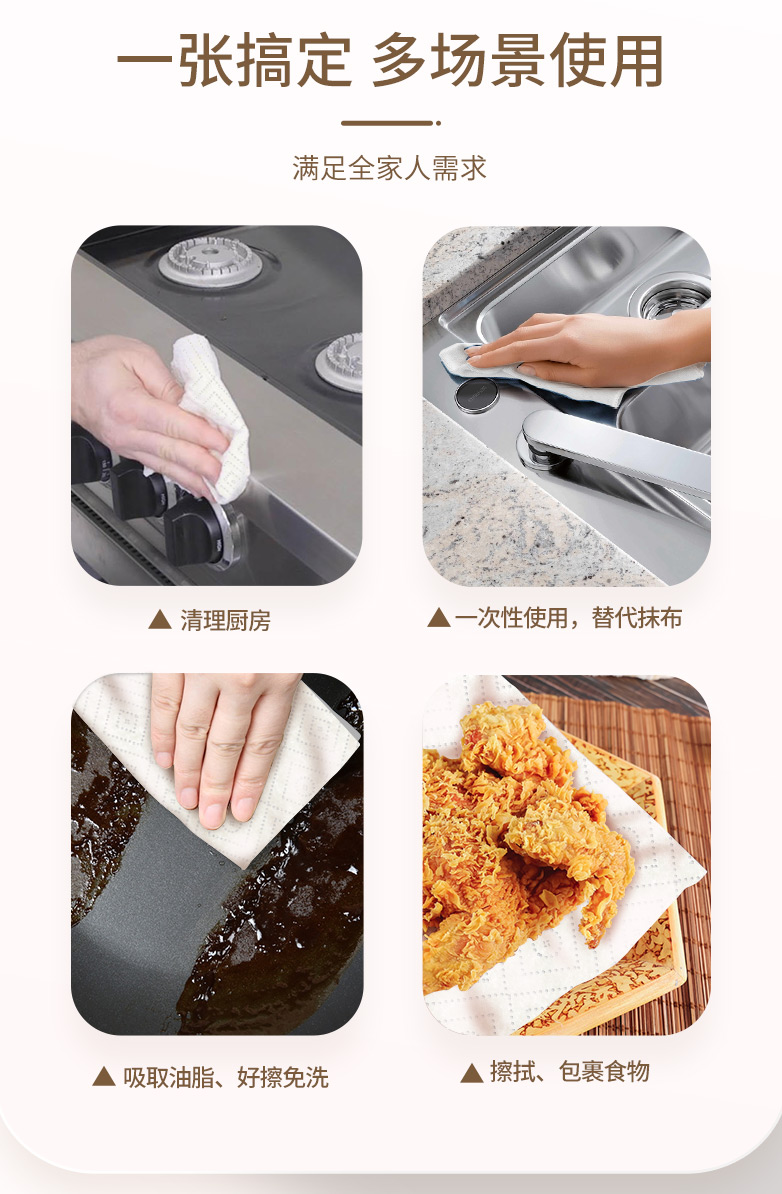 一张搞定 多场景使用

满足全家人需求

▲ 清理厨房

▲ 一次性使用，替代抹布

▲ 吸取油脂、好擦免洗

▲ 擦拭、包裹食物