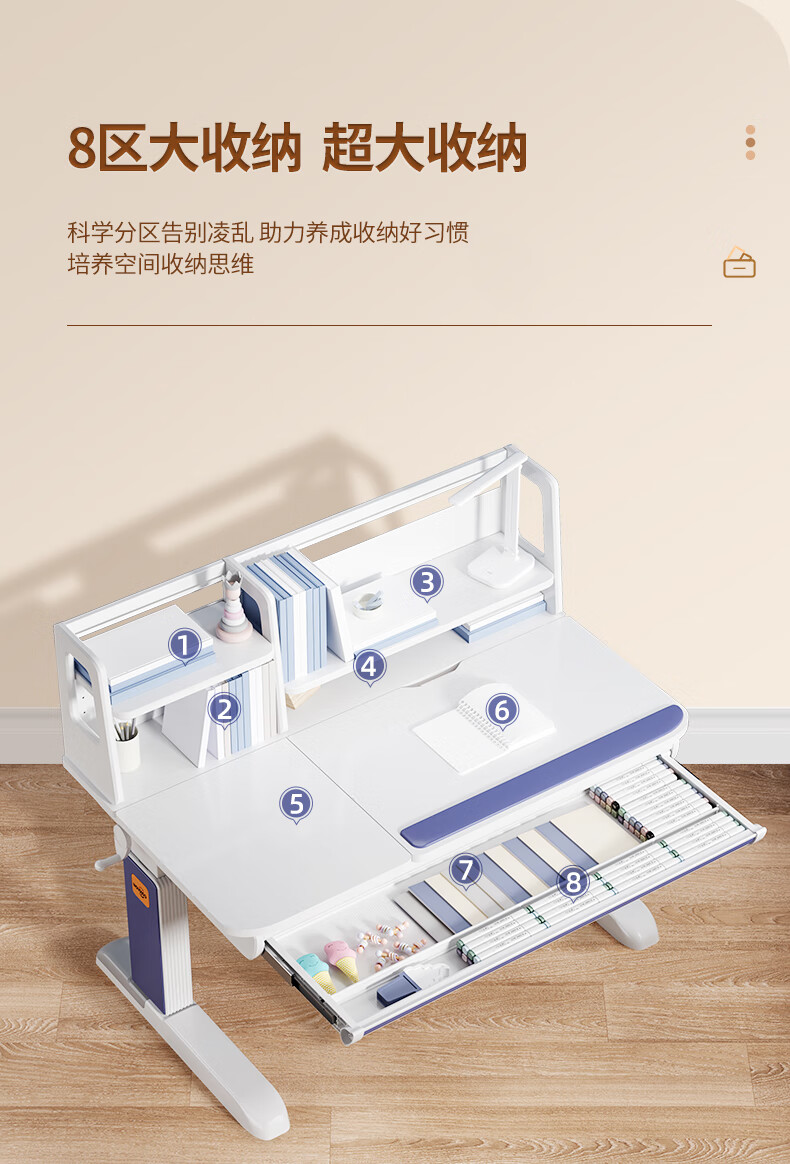 8区大收纳 超大收纳

科学分区告别凌乱 助力养成收纳好习惯
培养空间收纳思维

1
2
3
4
5
6
7
8