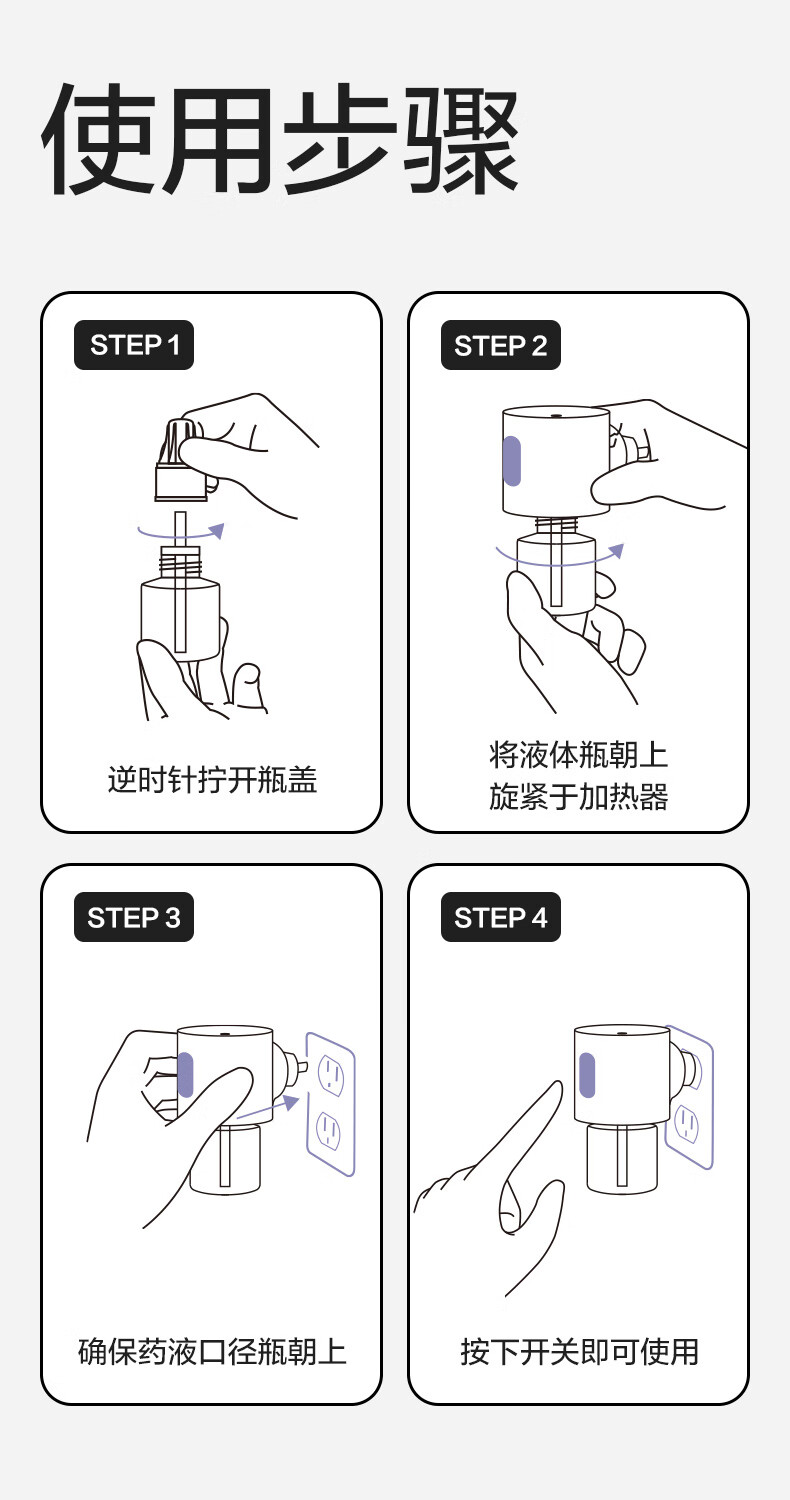 使用步骤

STEP 1

逆时针拧开瓶盖

STEP 2

将液体瓶朝上
旋紧于加热器

STEP 3

确保药液口径瓶朝上

STEP 4

按下开关即可使用