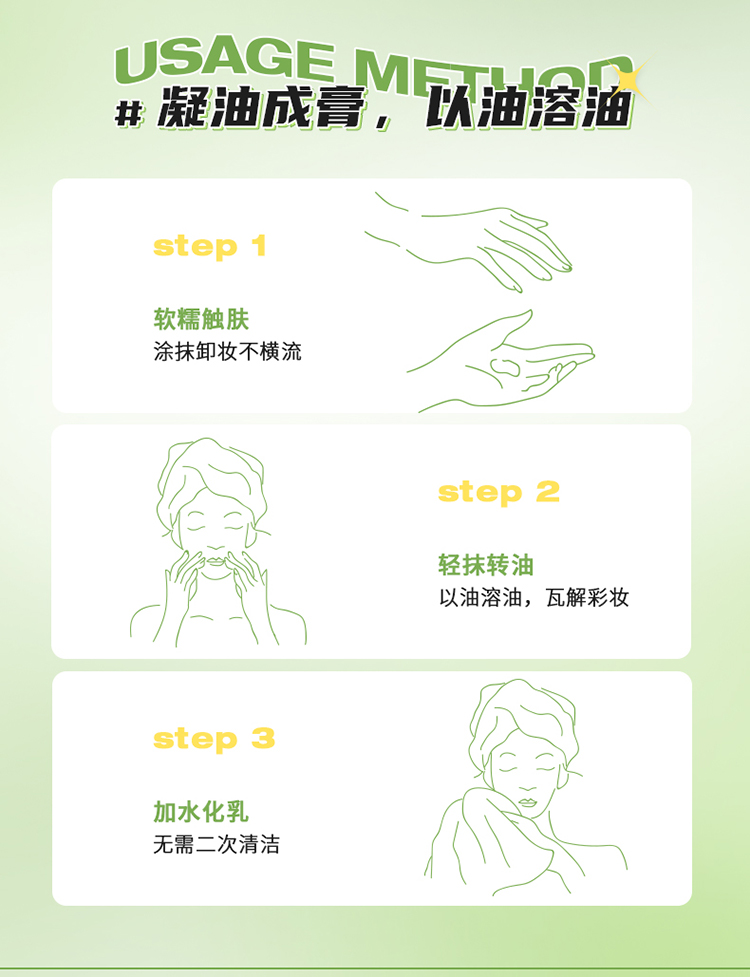 USAGE METHOD
# 凝油成膏，以油溶油

step 1
软糯触肤
涂抹卸妆不横流

step 2
轻抹转油
以油溶油，瓦解彩妆

step 3
加水化乳
无需二次清洁