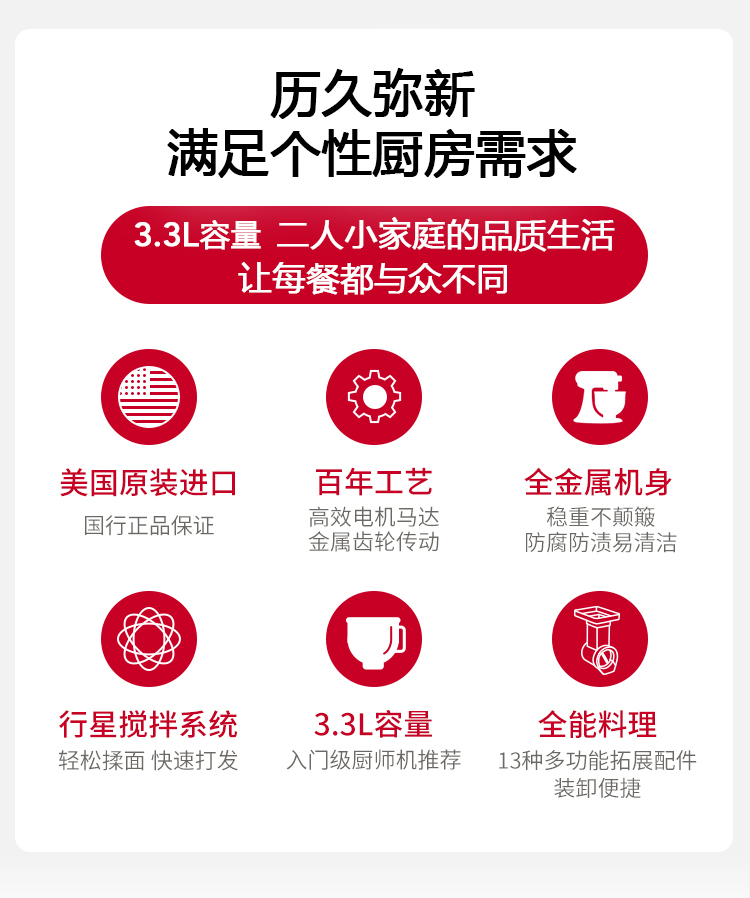 历久弥新
满足个性厨房需求

3.3L容量 二人小家庭的品质生活
让每餐都与众不同

美国原装进口
国行正品保证

百年工艺
高效电机马达
金属齿轮传动

全金属机身
稳重不颠簸
防腐防渍易清洁

行星搅拌系统
轻松揉面 快速打发

3.3L容量
入门级厨师机推荐

全能料理
13种多功能拓展配件
装卸便捷