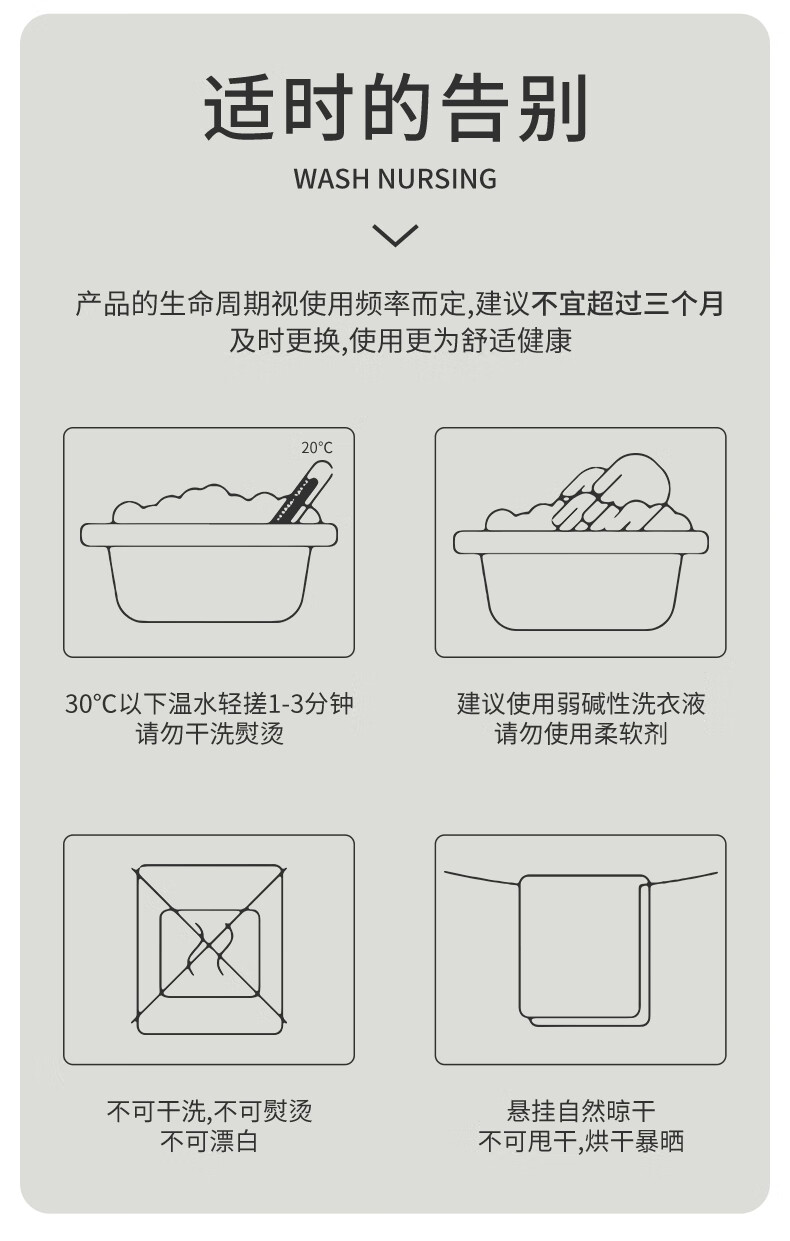 适时的告别

WASH NURSING

产品的生命周期视使用频率而定,建议不宜超过三个月
及时更换,使用更为舒适健康

20°C

30°C以下温水轻搓1-3分钟
请勿干洗熨烫

建议使用弱碱性洗衣液
请勿使用柔软剂

不可干洗,不可熨烫
不可漂白

悬挂自然晾干
不可甩干,烘干暴晒