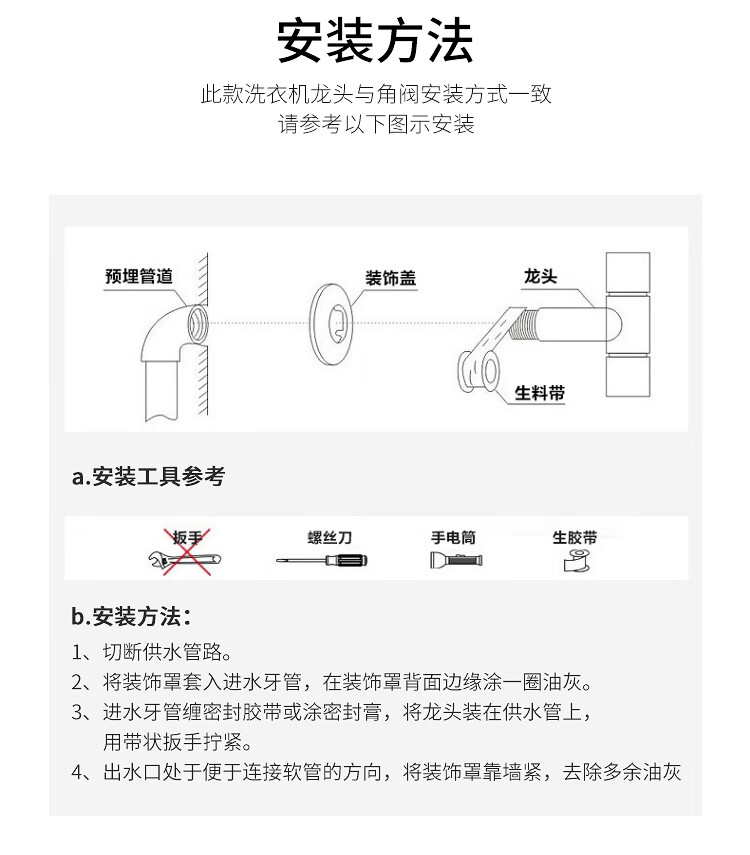 安装方法

此款洗衣机龙头与角阀安装方式一致
请参考以下图示安装

预埋管道

装饰盖

龙头

生料带

a.安装工具参考

扳手

螺丝刀

手电筒

生胶带

b.安装方法：

1、切断供水管路。

2、将装饰罩套入进水牙管，在装饰罩背面边缘涂一圈油灰。

3、进水牙管缠密封胶带或涂密封膏，将龙头装在供水管上，用带状扳手拧紧。

4、出水口处于便于连接软管的方向，将装饰罩靠墙紧，去除多余油灰