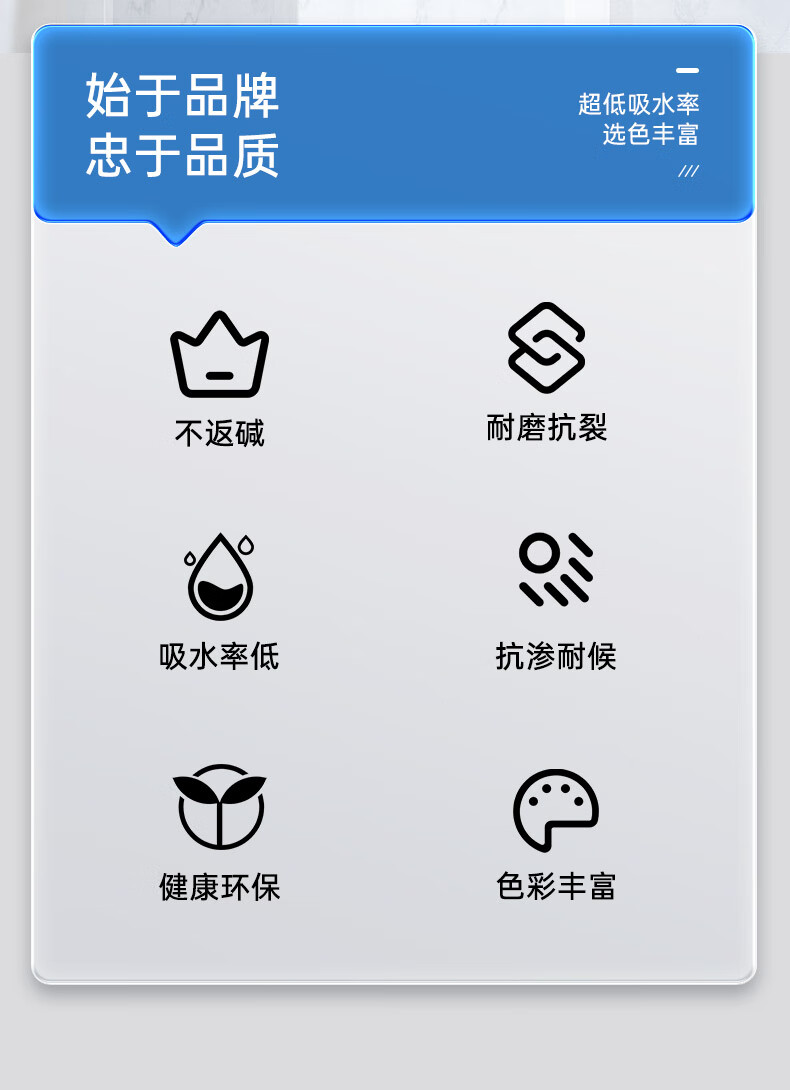 始于品牌
忠于品质

超低吸水率
选色丰富

不返碱

耐磨抗裂

吸水率低

抗渗耐候

健康环保

色彩丰富