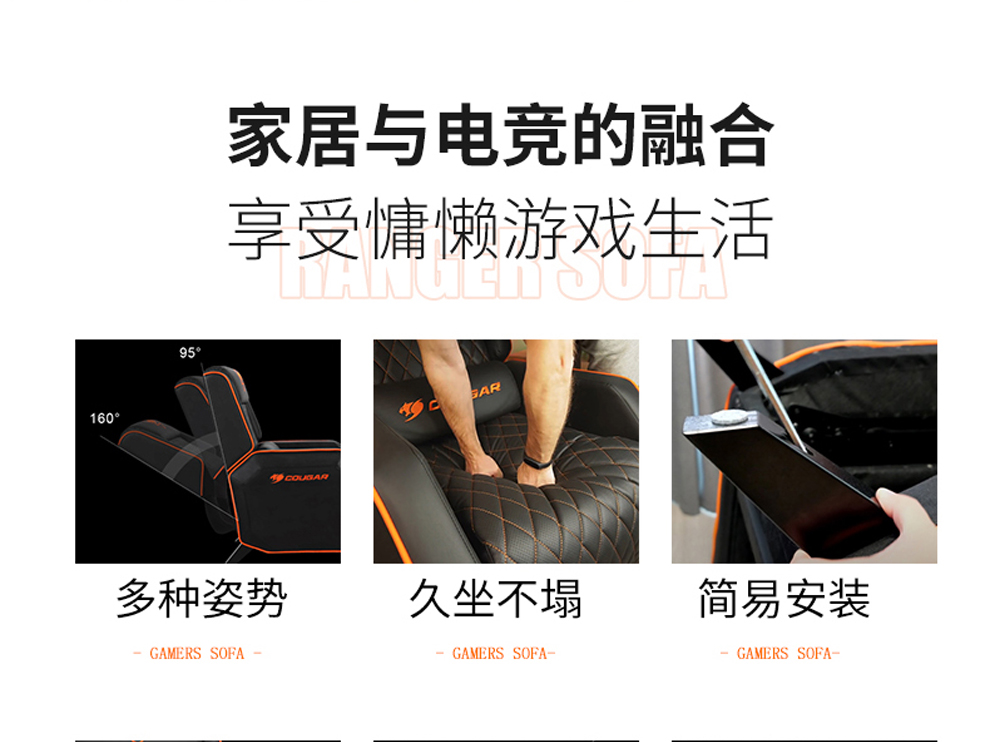 家居与电竞的融合

享受慵懒游戏生活

RANGER SOFA

95°

160°

COUGAR

COUGAR

多种姿势

- GAMERS SOFA -

久坐不塌

- GAMERS SOFA-

简易安装

- GAMERS SOFA-