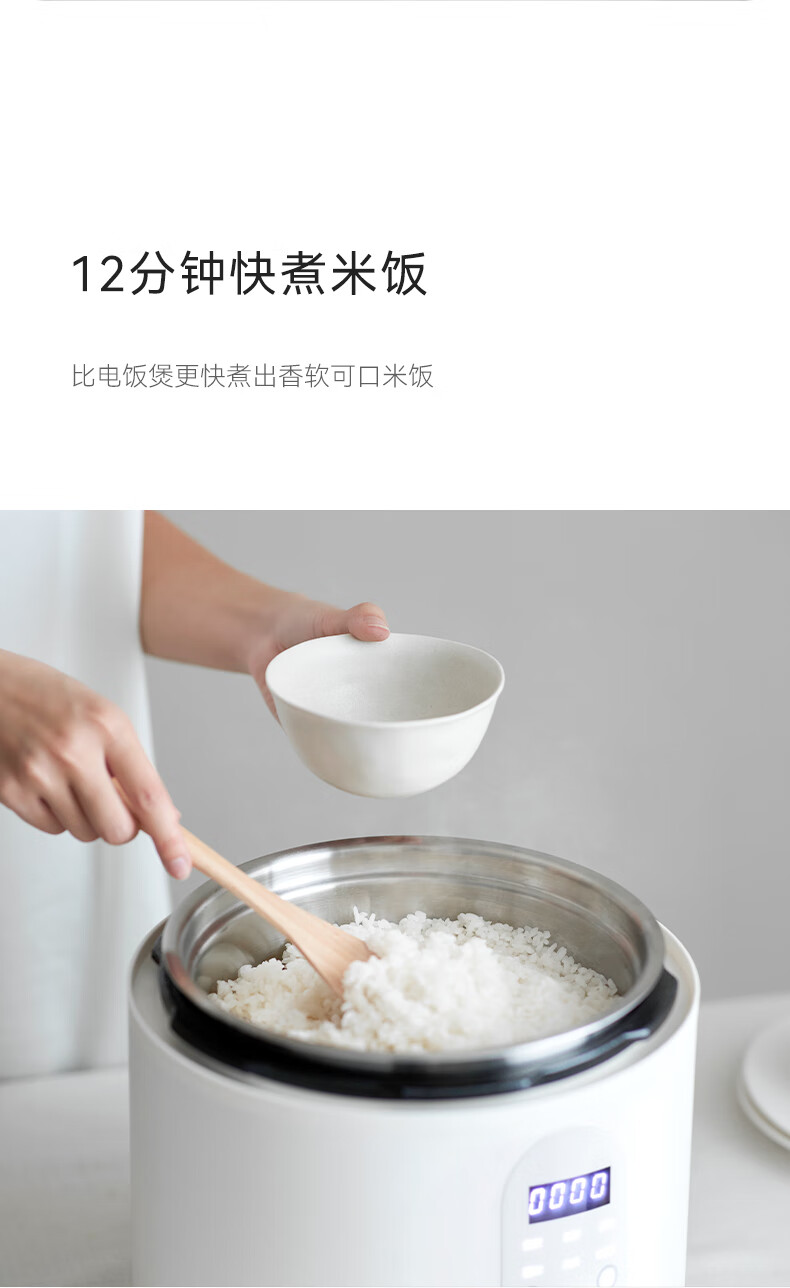 12分钟快煮米饭

比电饭煲更快煮出香软可口米饭

0000