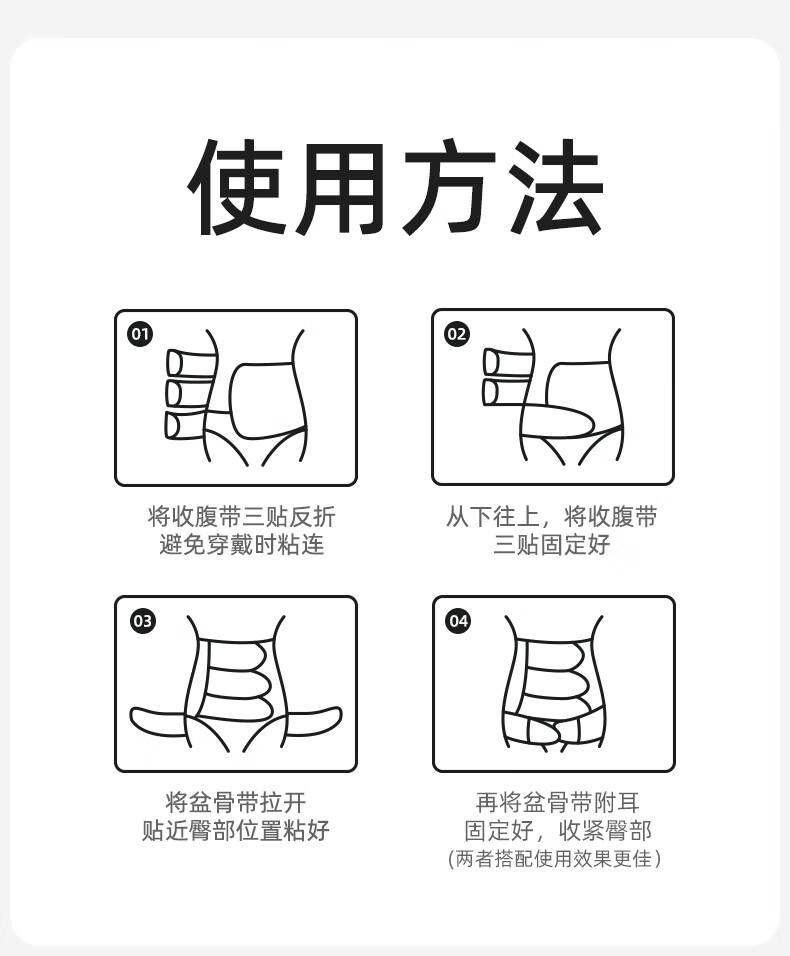 使用方法

01

将收腹带三贴反折
避免穿戴时粘连

02

从下往上，将收腹带
三贴固定好

03

将盆骨带拉开
贴近臀部位置粘好

04

再将盆骨带附耳
固定好，收紧臀部
（两者搭配使用效果更佳）