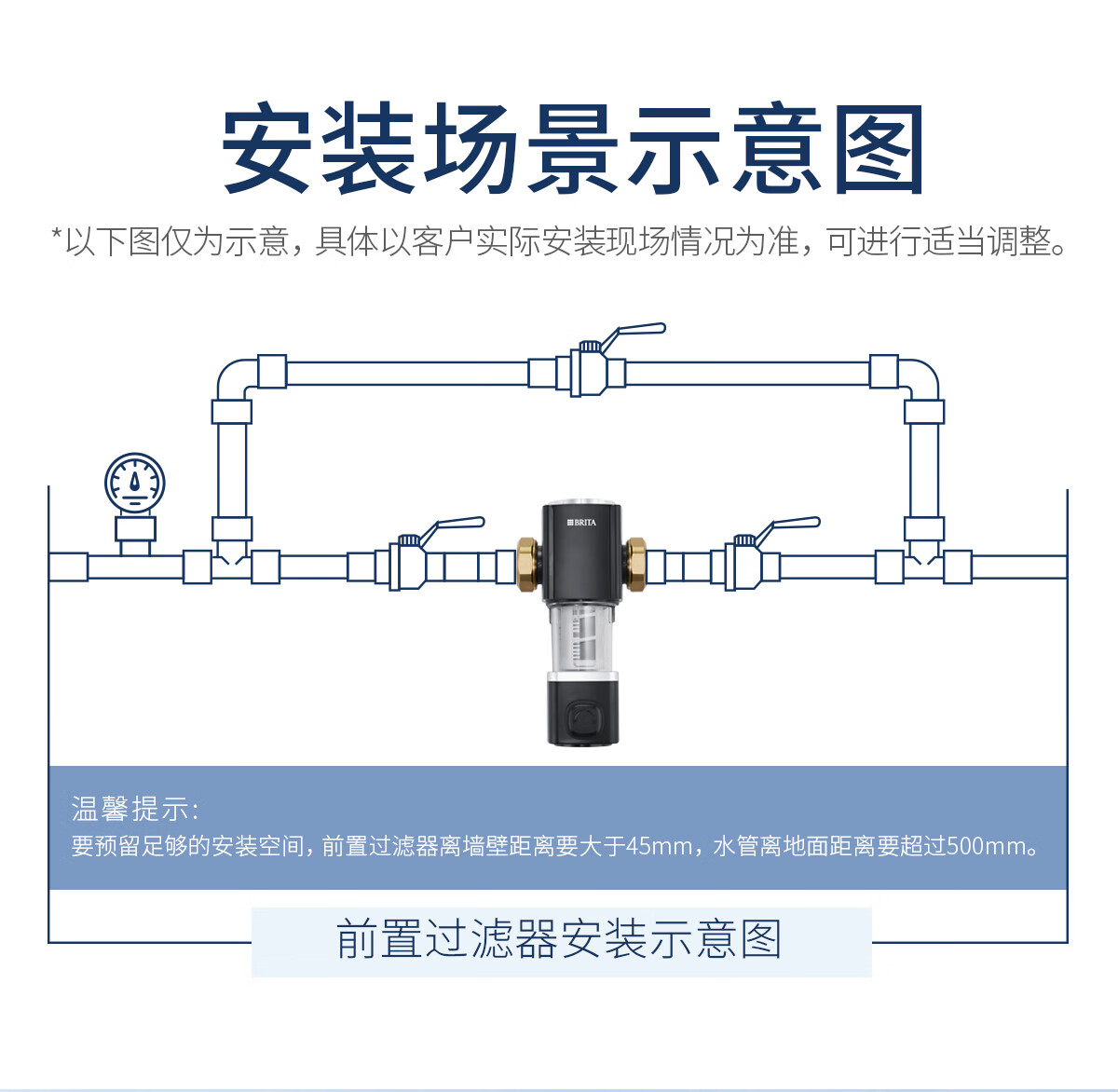 安装场景示意图

*以下图仅为示意，具体以客户实际安装现场情况为准，可进行适当调整。

BRITA

温馨提示：
要预留足够的安装空间，前置过滤器离墙壁距离要大于45mm，水管离地面距离要超过500mm。

前置过滤器安装示意图