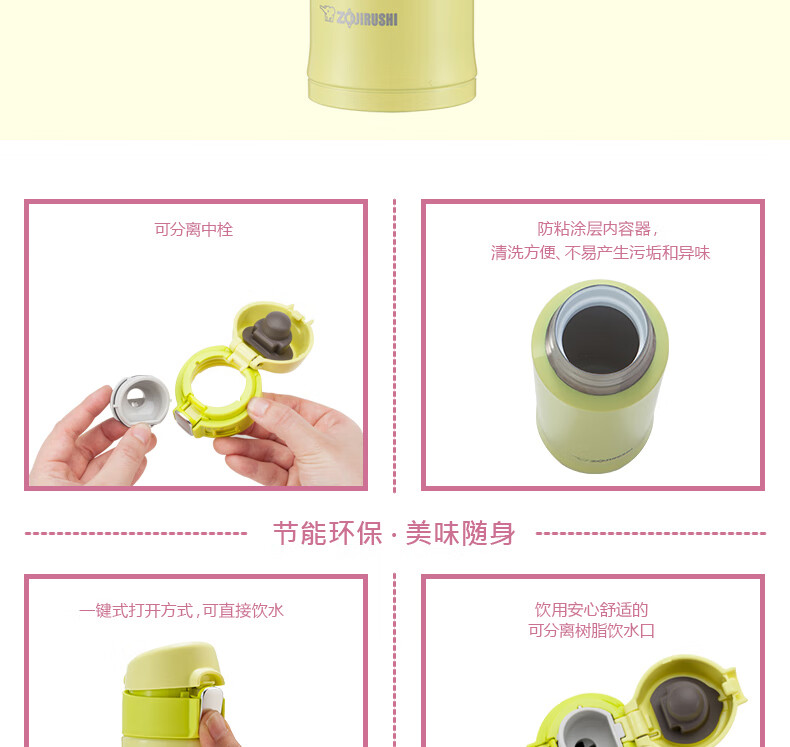 ZOJIRUSHI

可分离中栓

防粘涂层内容器，
清洗方便、不易产生污垢和异味

节能环保 · 美味随身

一键式打开方式，可直接饮水

饮用安心舒适的
可分离树脂饮水口