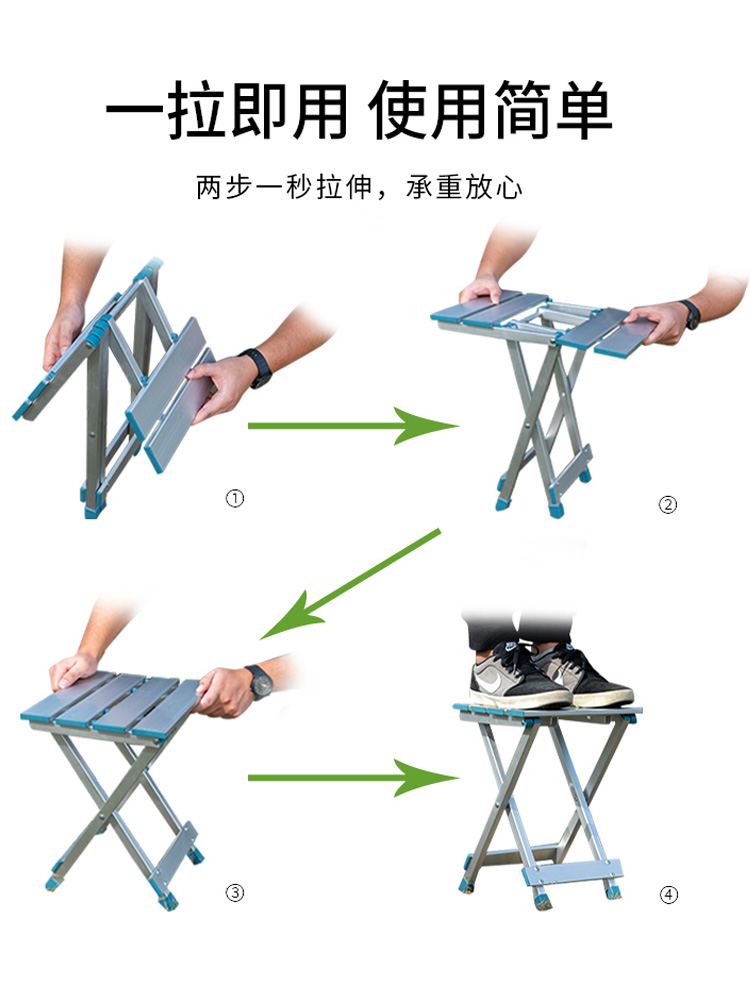 一拉即用 使用简单

两步一秒拉伸，承重放心

①

②

③

④