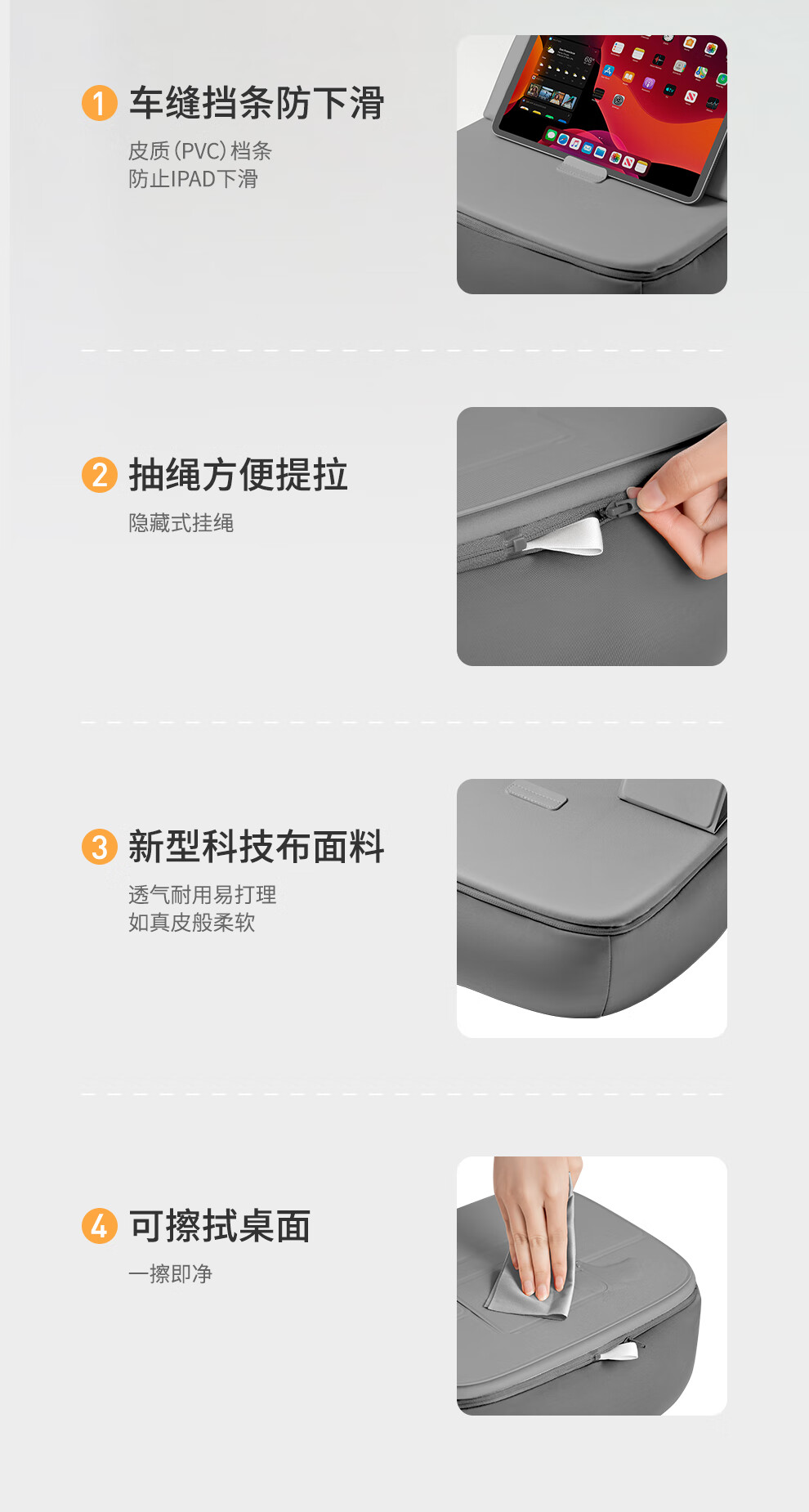 1 车缝挡条防下滑

皮质(PVC)档条
防止IPAD下滑

2 抽绳方便提拉

隐藏式挂绳

3 新型科技布面料

透气耐用易打理
如真皮般柔软

4 可擦拭桌面

一擦即净