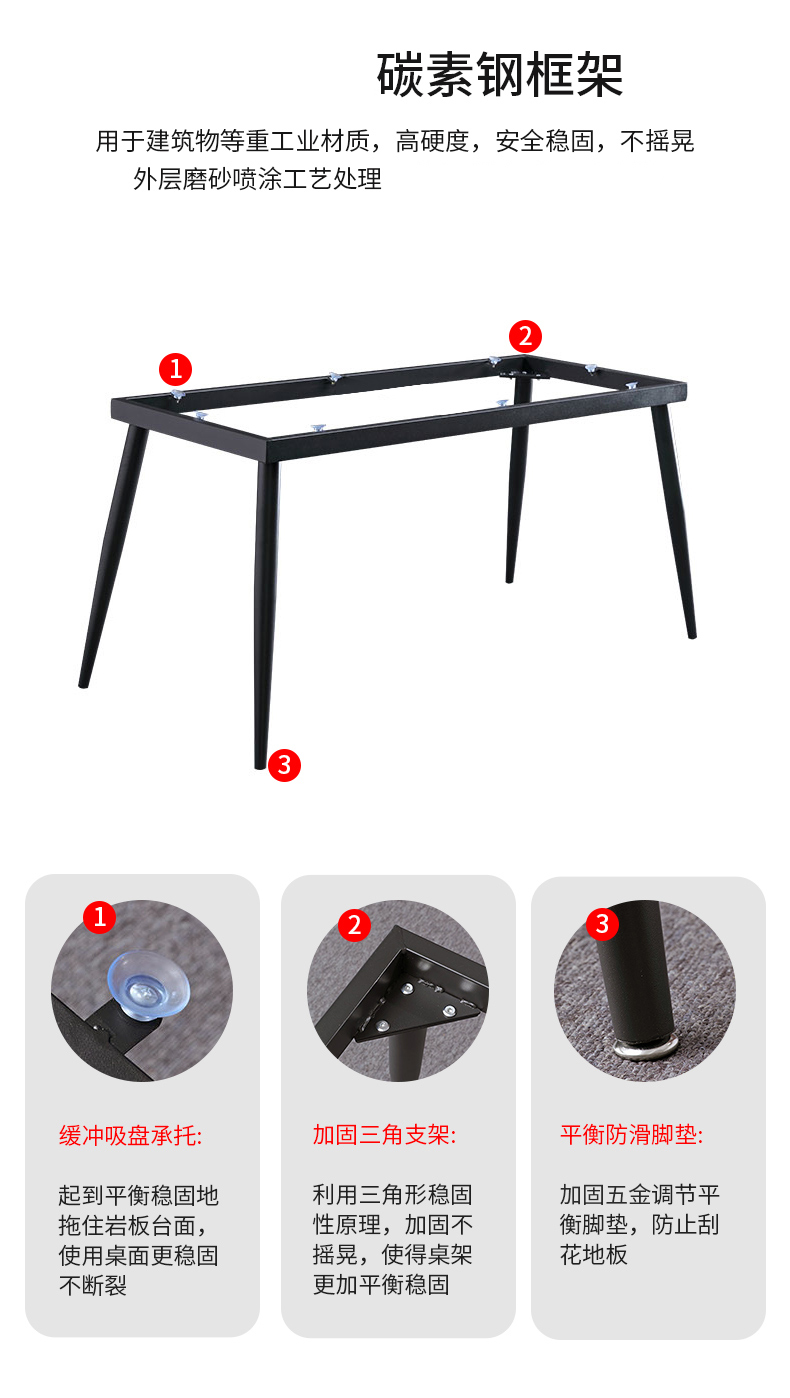 碳素钢框架

用于建筑物等重工业材质，高硬度，安全稳固，不摇晃
外层磨砂喷涂工艺处理

1

2

3

1

缓冲吸盘承托:

起到平衡稳固地拖住岩板台面，使用桌面更稳固不断裂

2

加固三角支架:

利用三角形稳固性原理，加固不摇晃，使得桌架更加平衡稳固

3

平衡防滑脚垫:

加固五金调节平衡脚垫，防止刮花地板