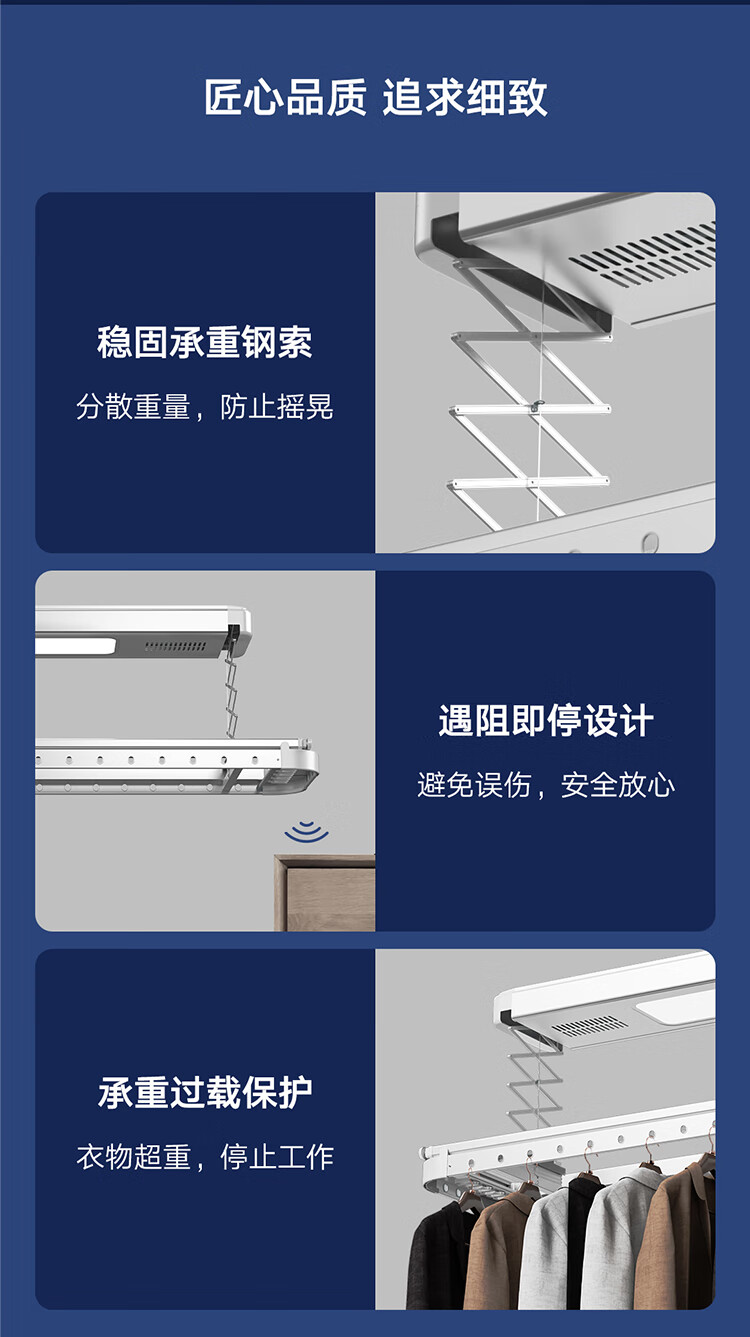 匠心品质 追求细致

稳固承重钢索

分散重量，防止摇晃

遇阻即停设计

避免误伤，安全放心

承重过载保护

衣物超重，停止工作