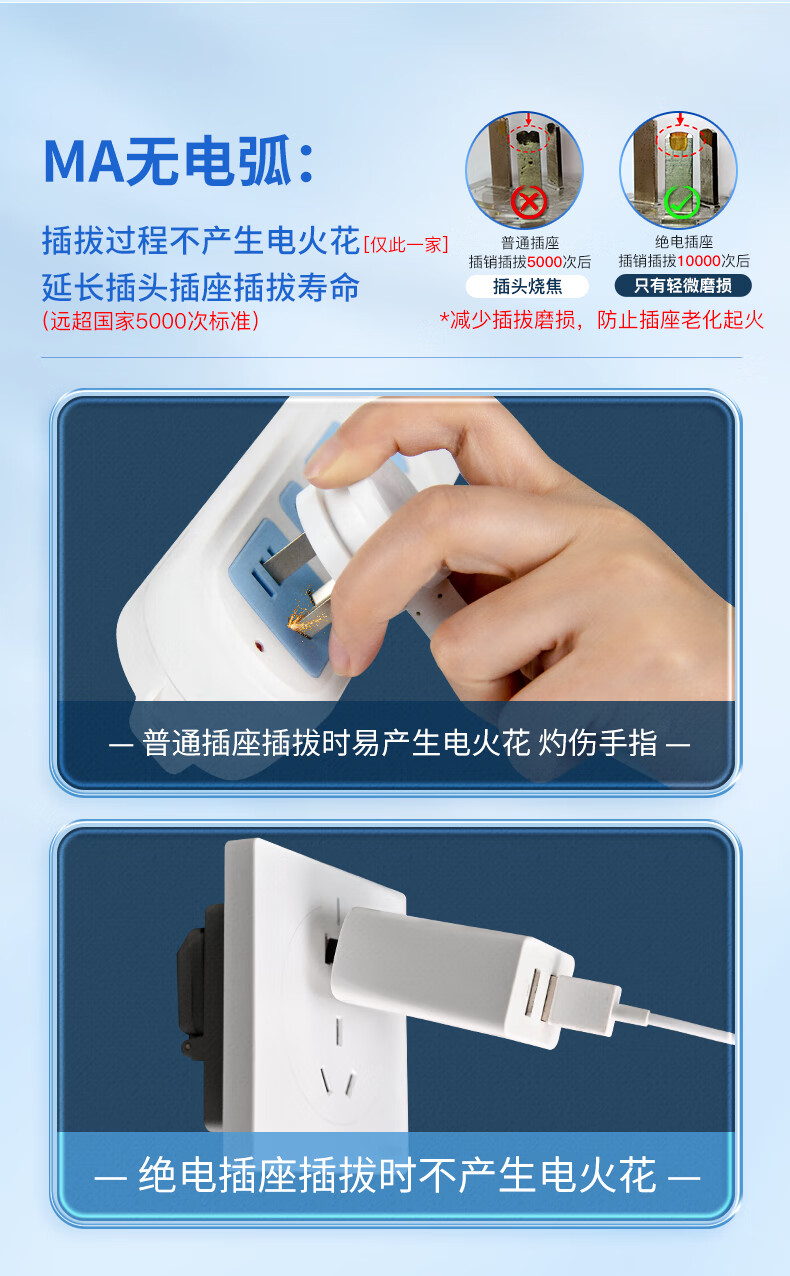 MA无电弧：

插拔过程不产生电火花[仅此一家]
延长插头插座插拔寿命
(远超国家5000次标准)

普通插座
插销插拔5000次后
插头烧焦

绝电插座
插销插拔10000次后
只有轻微磨损

*减少插拔磨损，防止插座老化起火

— 普通插座插拔时易产生电火花 灼伤手指 —

— 绝电插座插拔时不产生电火花 —