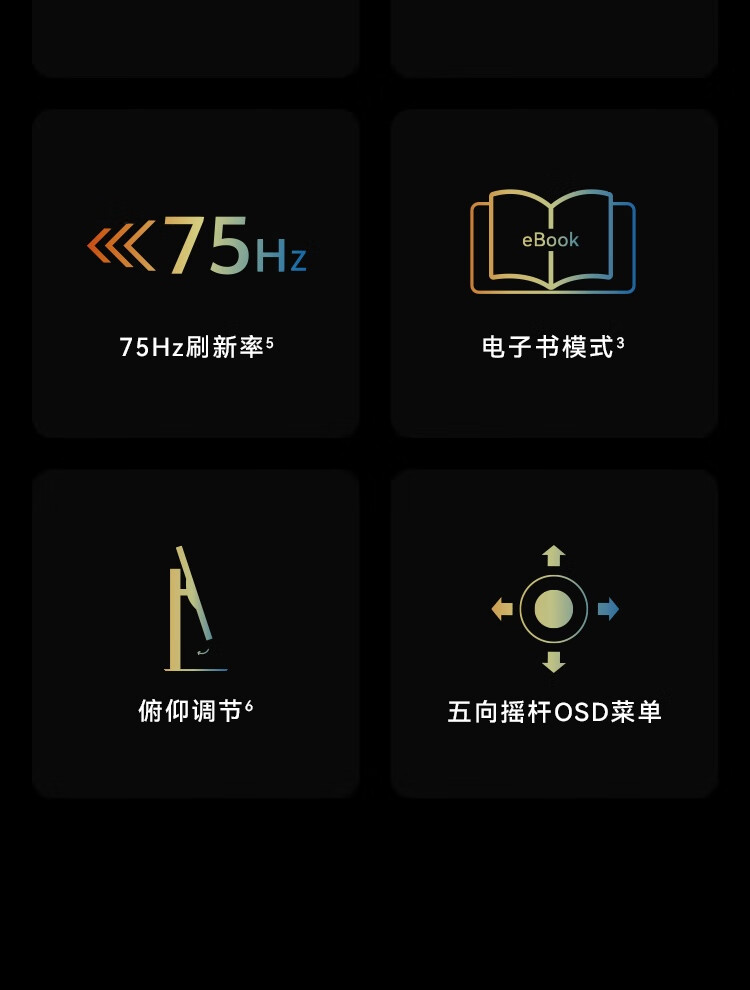 75Hz

75Hz刷新率$^{5}$

eBook

电子书模式$^{3}$

俯仰调节$^{6}$

五向摇杆OSD菜单