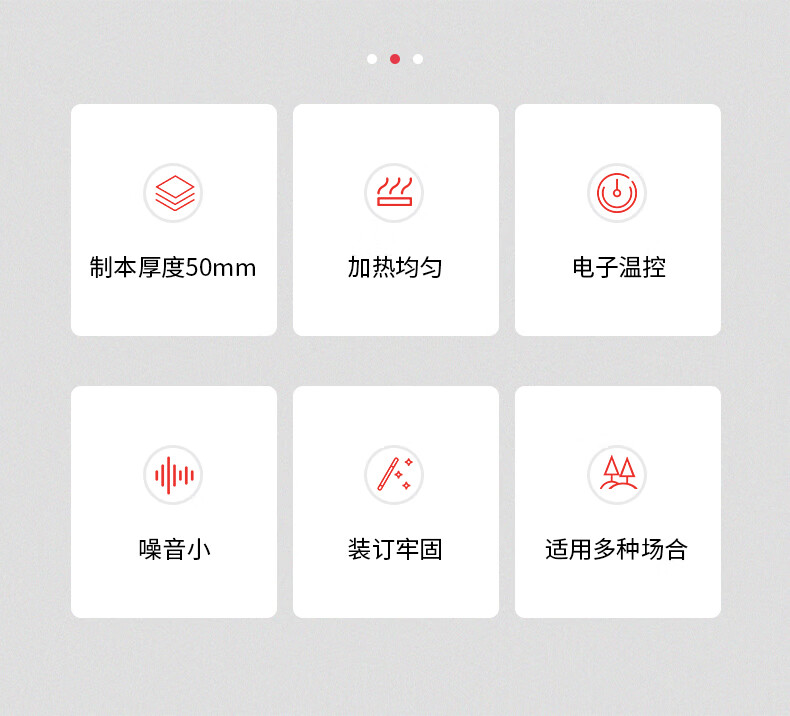 制本厚度50mm

加热均匀

电子温控

噪音小

装订牢固

适用多种场合