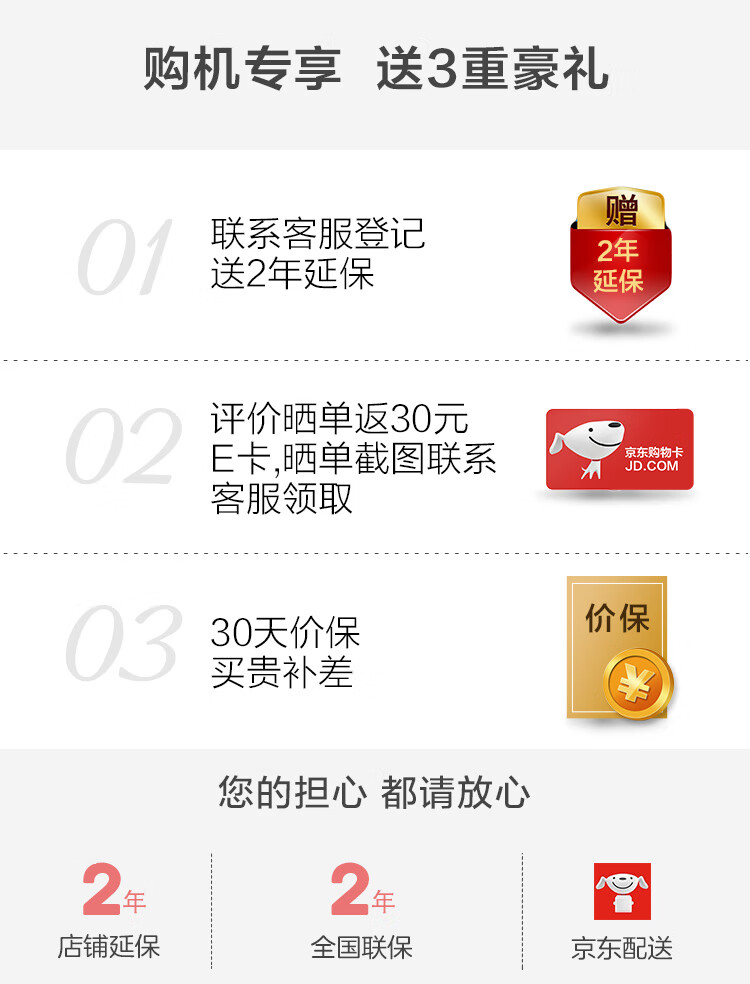 购机专享 送3重豪礼

01

联系客服登记
送2年延保

赠
2年
延保

02

评价晒单返30元
E卡,晒单截图联系
客服领取

京东购物卡
JD.COM

03

30天价保
买贵补差

价保
¥

您的担心 都请放心

2年
店铺延保

2年
全国联保

京东配送