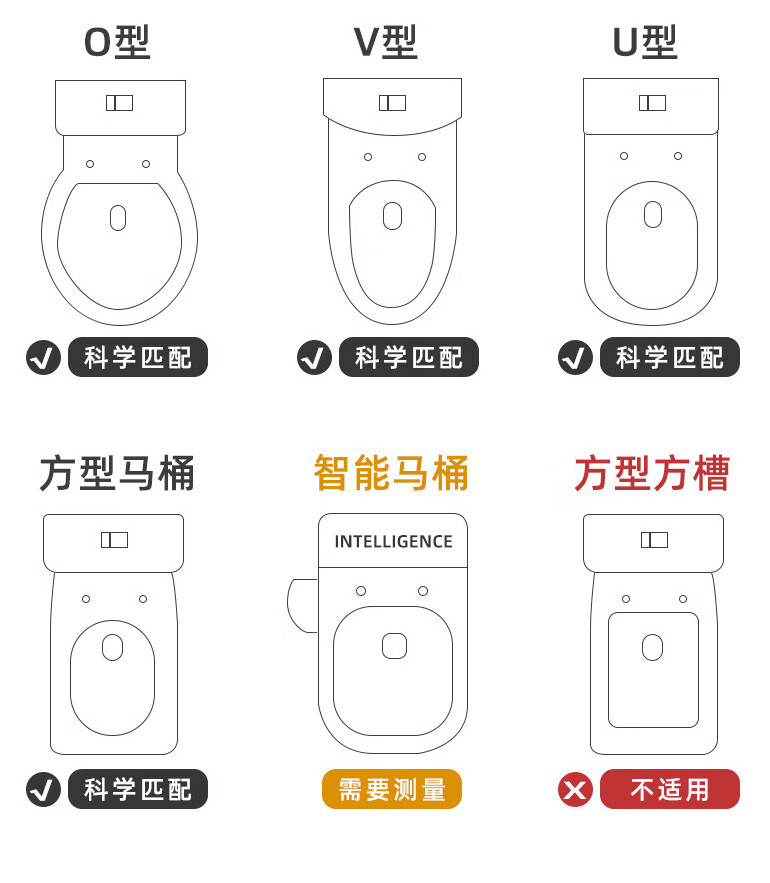 O型

科学匹配

V型

科学匹配

U型

科学匹配

方型马桶

科学匹配

智能马桶

INTELLIGENCE

需要测量

方型方槽

不适用