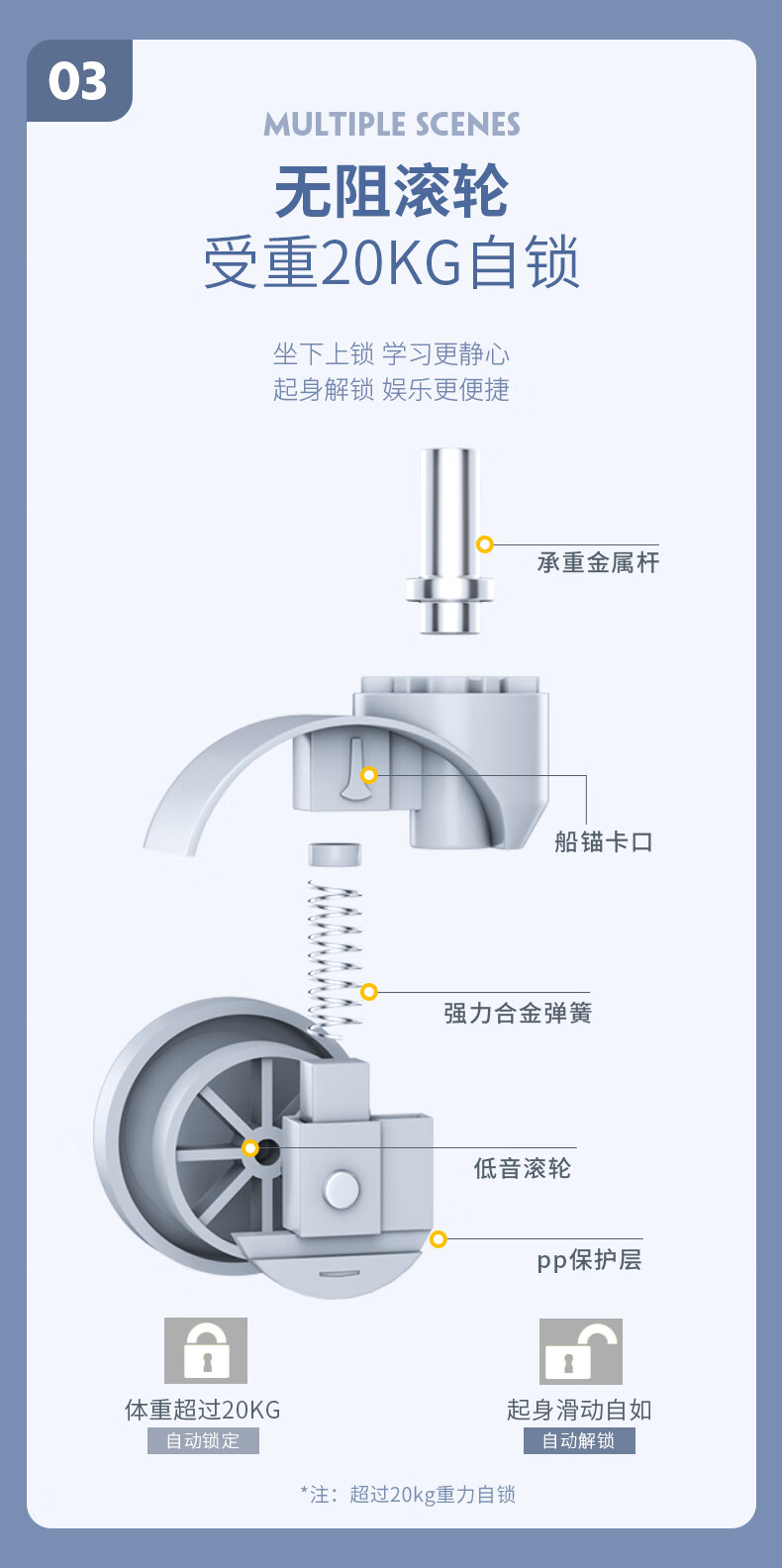 03

MULTIPLE SCENES

无阻滚轮
受重20KG自锁

坐下上锁 学习更静心
起身解锁 娱乐更便捷

承重金属杆

船锚卡口

强力合金弹簧

低音滚轮

pp保护层

体重超过20KG
自动锁定

起身滑动自如
自动解锁

*注：超过20kg重力自锁