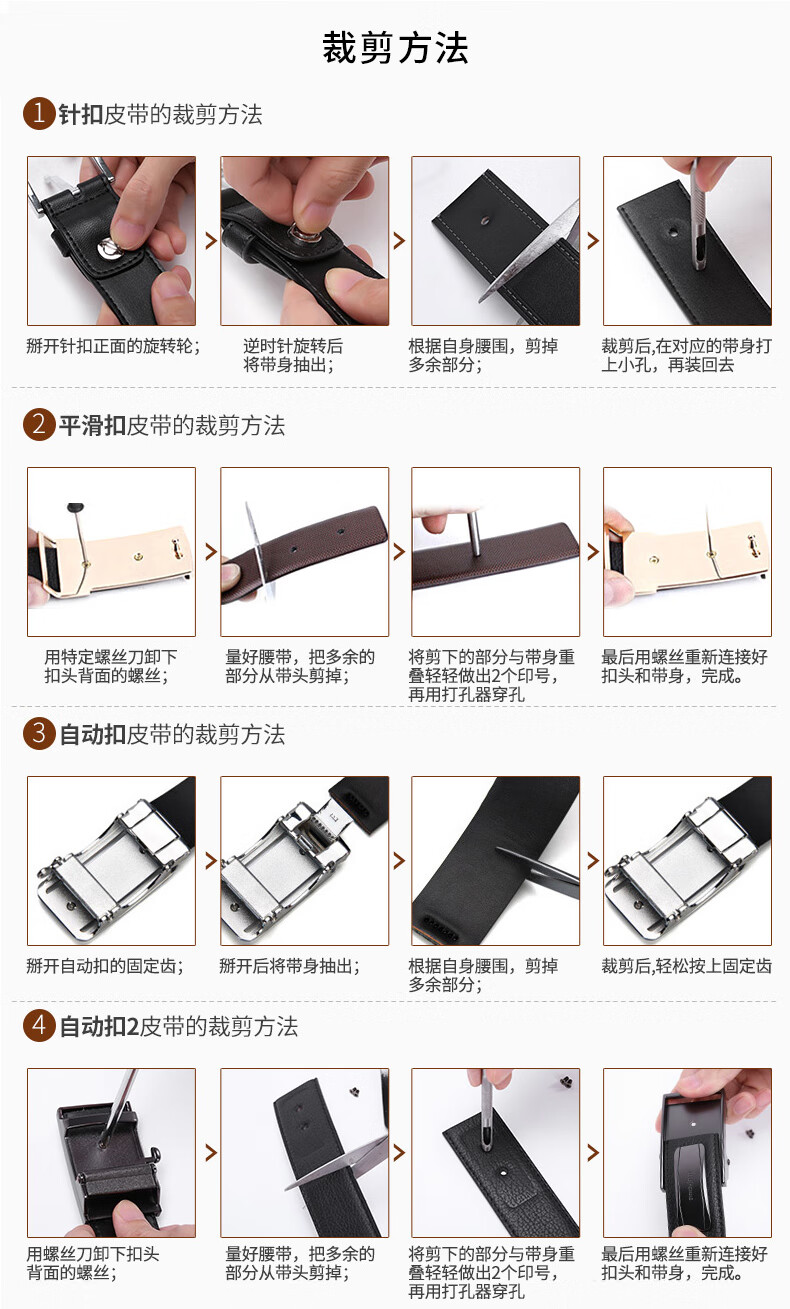 裁剪方法

1 针扣皮带的裁剪方法

掰开针扣正面的旋转轮；

逆时针旋转后将带身抽出；

根据自身腰围，剪掉多余部分；

裁剪后,在对应的带身打上小孔，再装回去

2 平滑扣皮带的裁剪方法

用特定螺丝刀卸下扣头背面的螺丝；

量好腰带，把多余的部分从带头剪掉；

将剪下的部分与带身重叠轻轻做出2个印号，再用打孔器穿孔

最后用螺丝重新连接好扣头和带身，完成。

3 自动扣皮带的裁剪方法

掰开自动扣的固定齿；

掰开后将带身抽出；

根据自身腰围，剪掉多余部分；

裁剪后,轻松按上固定齿

4 自动扣2皮带的裁剪方法

用螺丝刀卸下扣头背面的螺丝；

量好腰带，把多余的部分从带头剪掉；

将剪下的部分与带身重叠轻轻做出2个印号，再用打孔器穿孔

最后用螺丝重新连接好扣头和带身，完成。