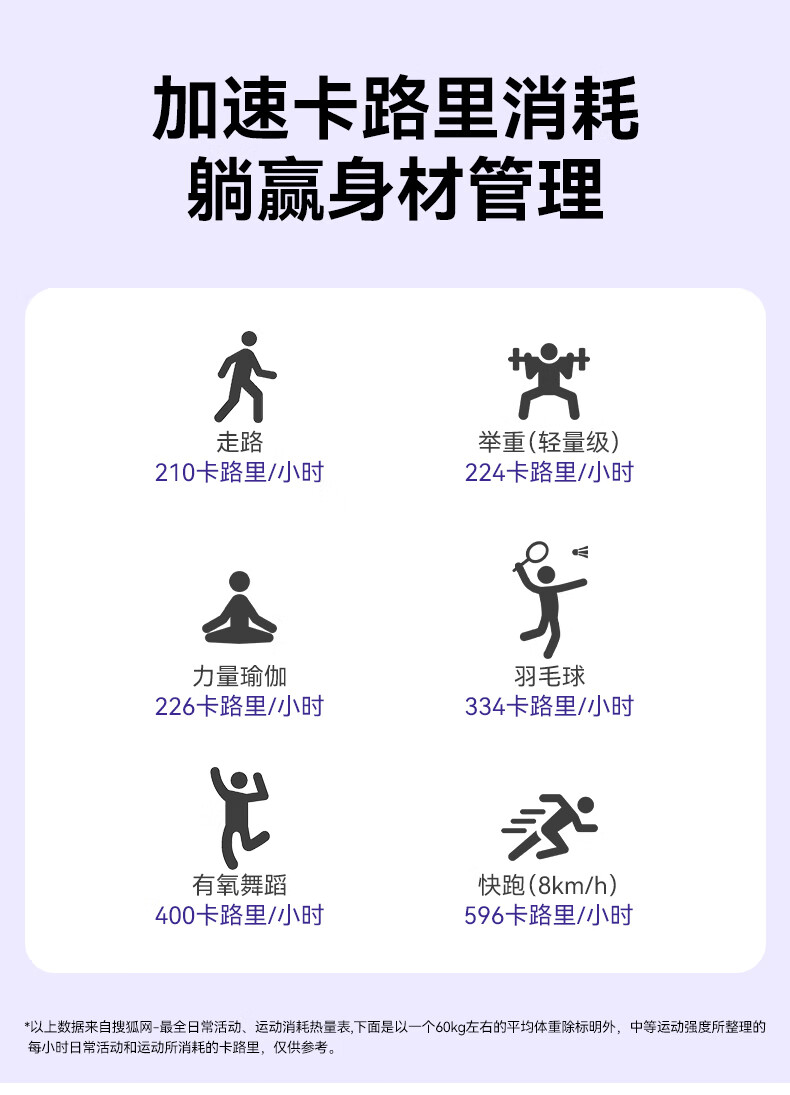 加速卡路里消耗
躺赢身材管理

走路
210卡路里/小时

举重(轻量级)
224卡路里/小时

力量瑜伽
226卡路里/小时

羽毛球
334卡路里/小时

有氧舞蹈
400卡路里/小时

快跑(8km/h)
596卡路里/小时

*以上数据来自搜狐网-最全日常活动、运动消耗热量表,下面是以一个60kg左右的平均体重除标明外，中等运动强度所整理的每小时日常活动和运动所消耗的卡路里，仅供参考。