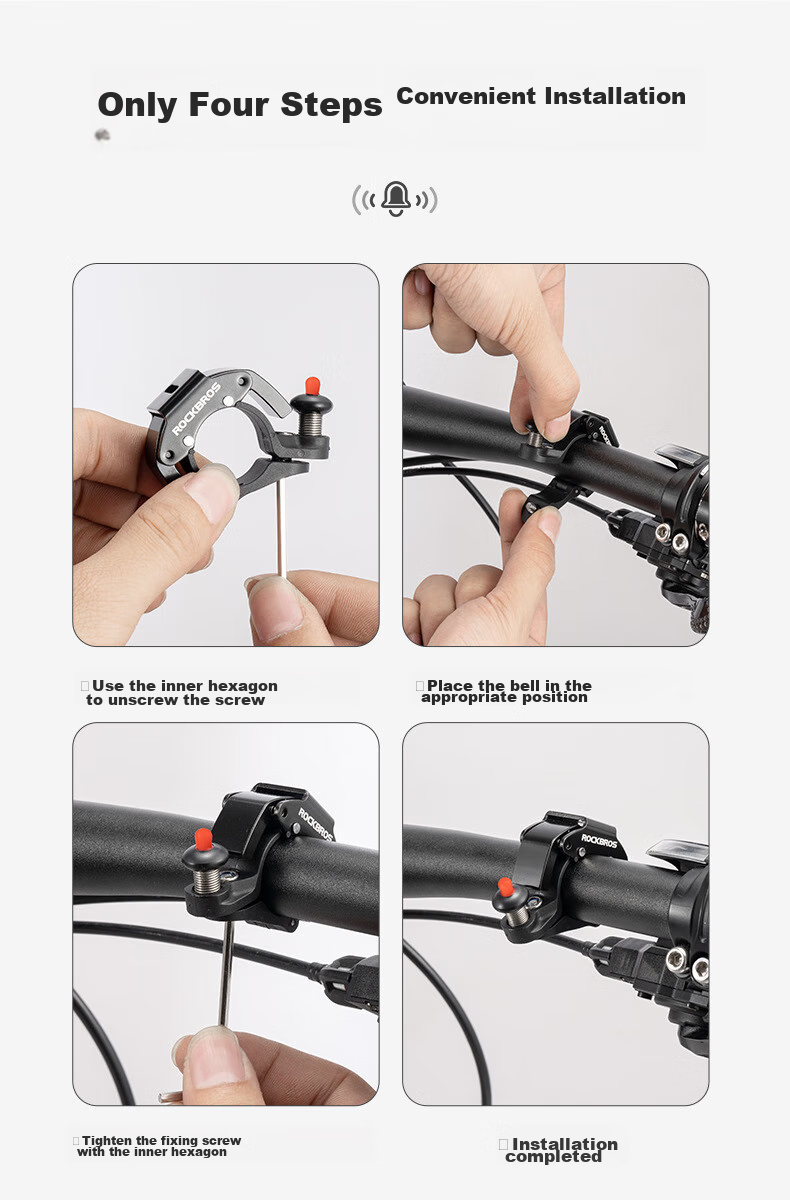 Only Four Steps Convenient Installation

ROCKBROS

Use the inner hexagon to unscrew the screw

Place the bell in the appropriate position

ROCKBROS

ROCKBROS

Tighten the fixing screw with the inner hexagon

Installation completed