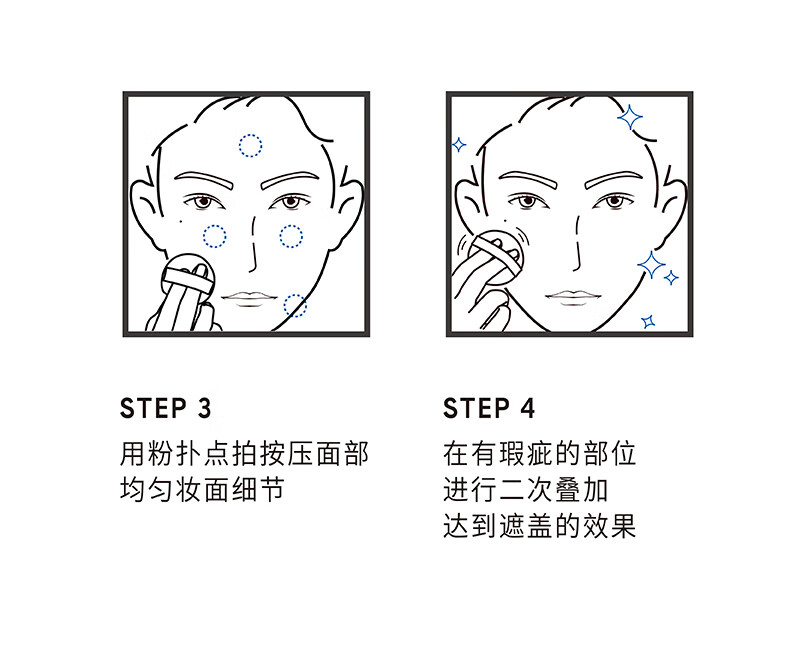 STEP 3
用粉扑点拍按压面部
均匀妆面细节

STEP 4
在有瑕疵的部位
进行二次叠加
达到遮盖的效果