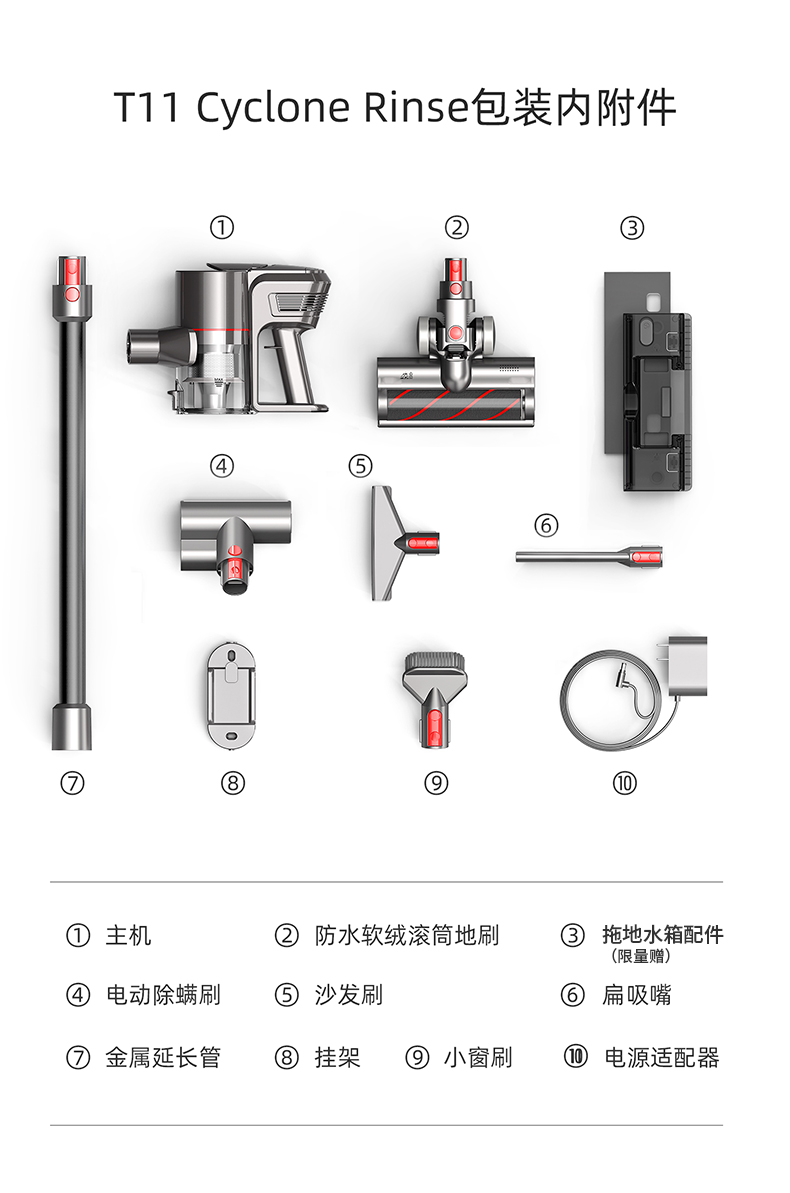 T11 Cyclone Rinse包装内附件

①
②
③
④
⑤
⑥
⑦
⑧
⑨
⑩

① 主机
② 防水软绒滚筒地刷
③ 拖地水箱配件
（限量赠）
④ 电动除螨刷
⑤ 沙发刷
⑥ 扁吸嘴
⑦ 金属延长管
⑧ 挂架
⑨ 小窗刷
⑩ 电源适配器