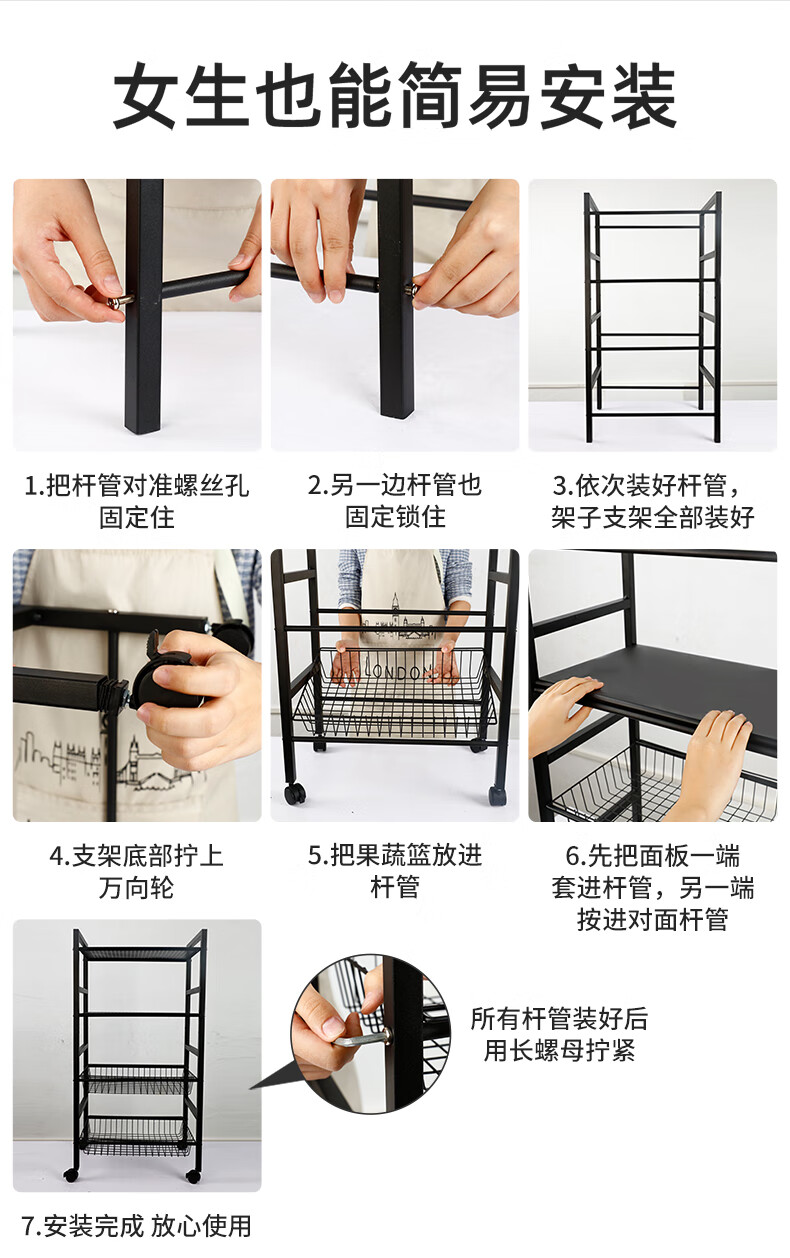 女生也能简易安装

1.把杆管对准螺丝孔固定住

2.另一边杆管也固定锁住

3.依次装好杆管，架子支架全部装好

LONDON

4.支架底部拧上万向轮

5.把果蔬篮放进杆管

6.先把面板一端套进杆管，另一端按进对面杆管

所有杆管装好后用长螺母拧紧

7.安装完成 放心使用