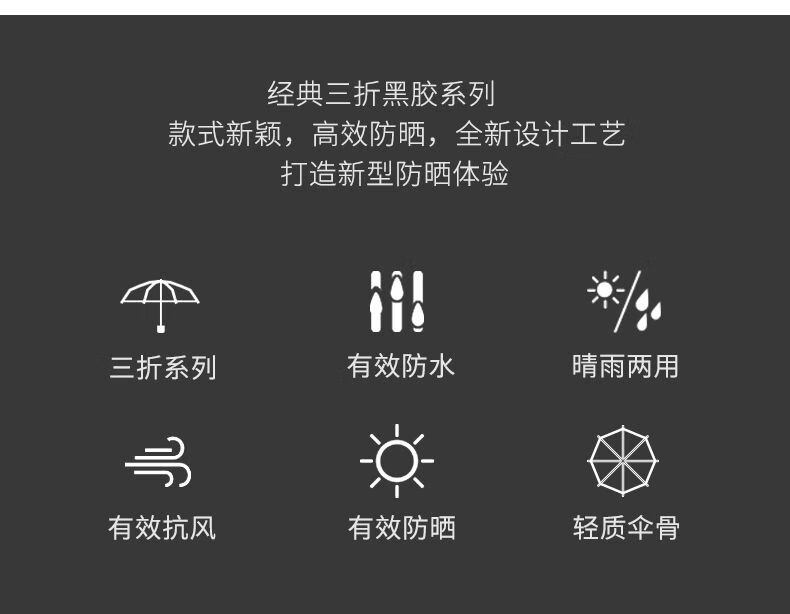 经典三折黑胶系列
款式新颖，高效防晒，全新设计工艺
打造新型防晒体验

三折系列

有效防水

晴雨两用

有效抗风

有效防晒

轻质伞骨