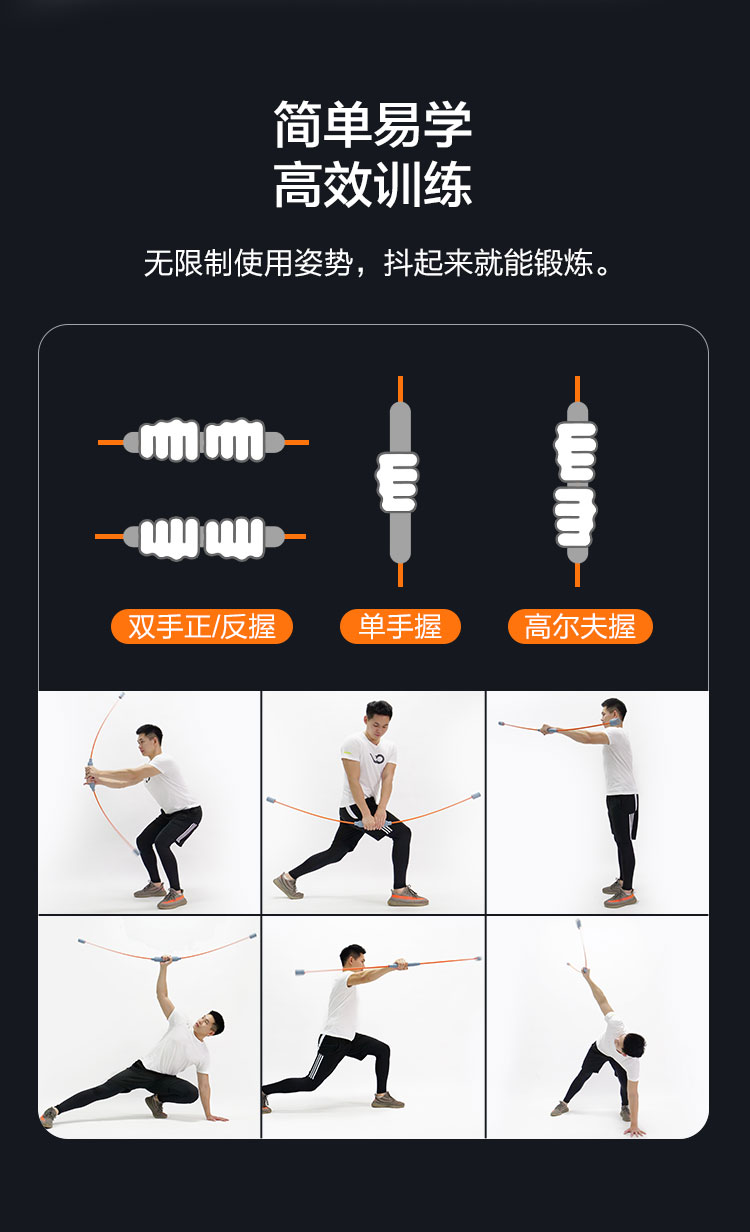 简单易学
高效训练

无限制使用姿势，抖起来就能锻炼。

双手正/反握

单手握

高尔夫握