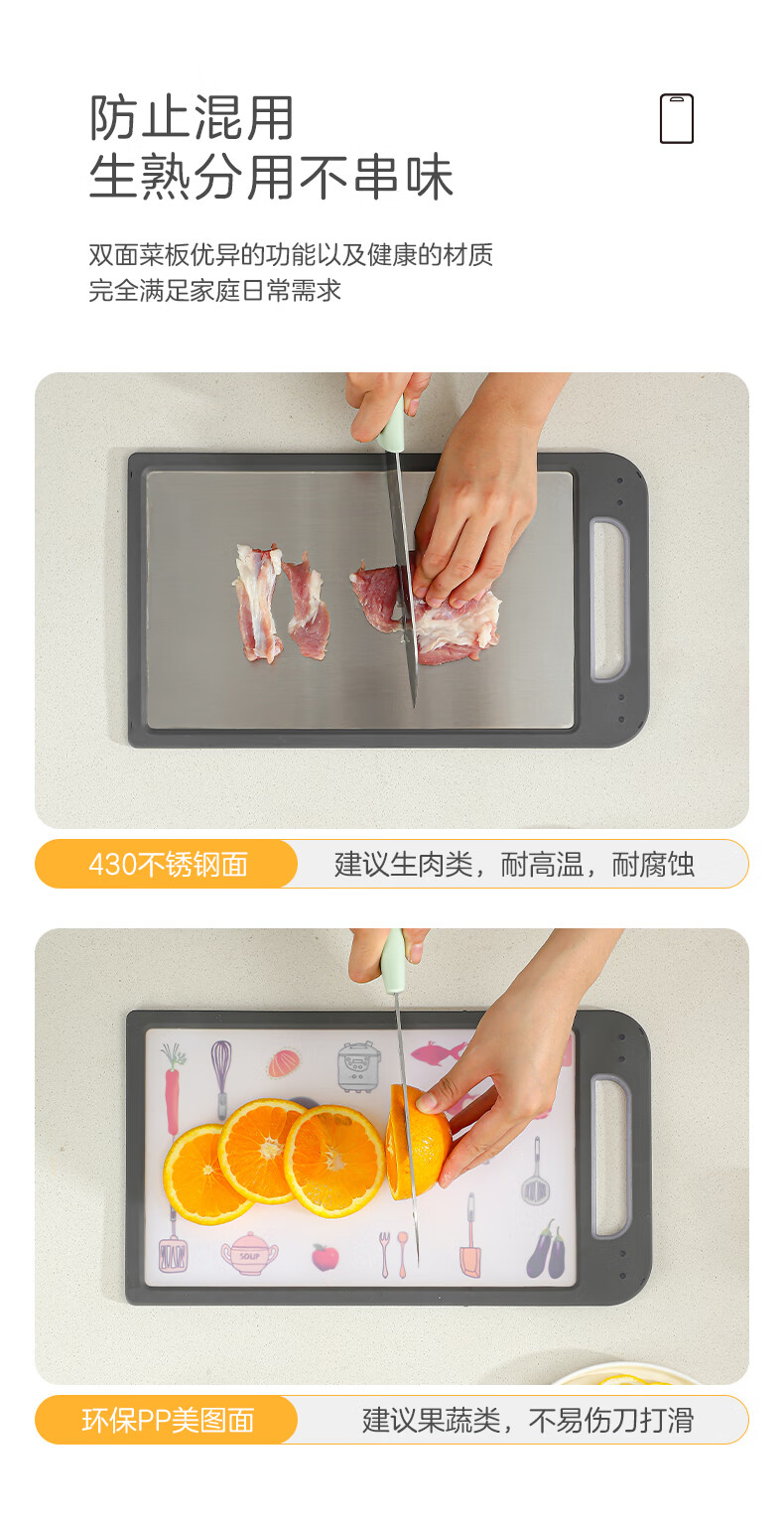 防止混用
生熟分用不串味

双面菜板优异的功能以及健康的材质
完全满足家庭日常需求

430不锈钢面
建议生肉类，耐高温，耐腐蚀

SOUP

环保PP美图面
建议果蔬类，不易伤刀打滑