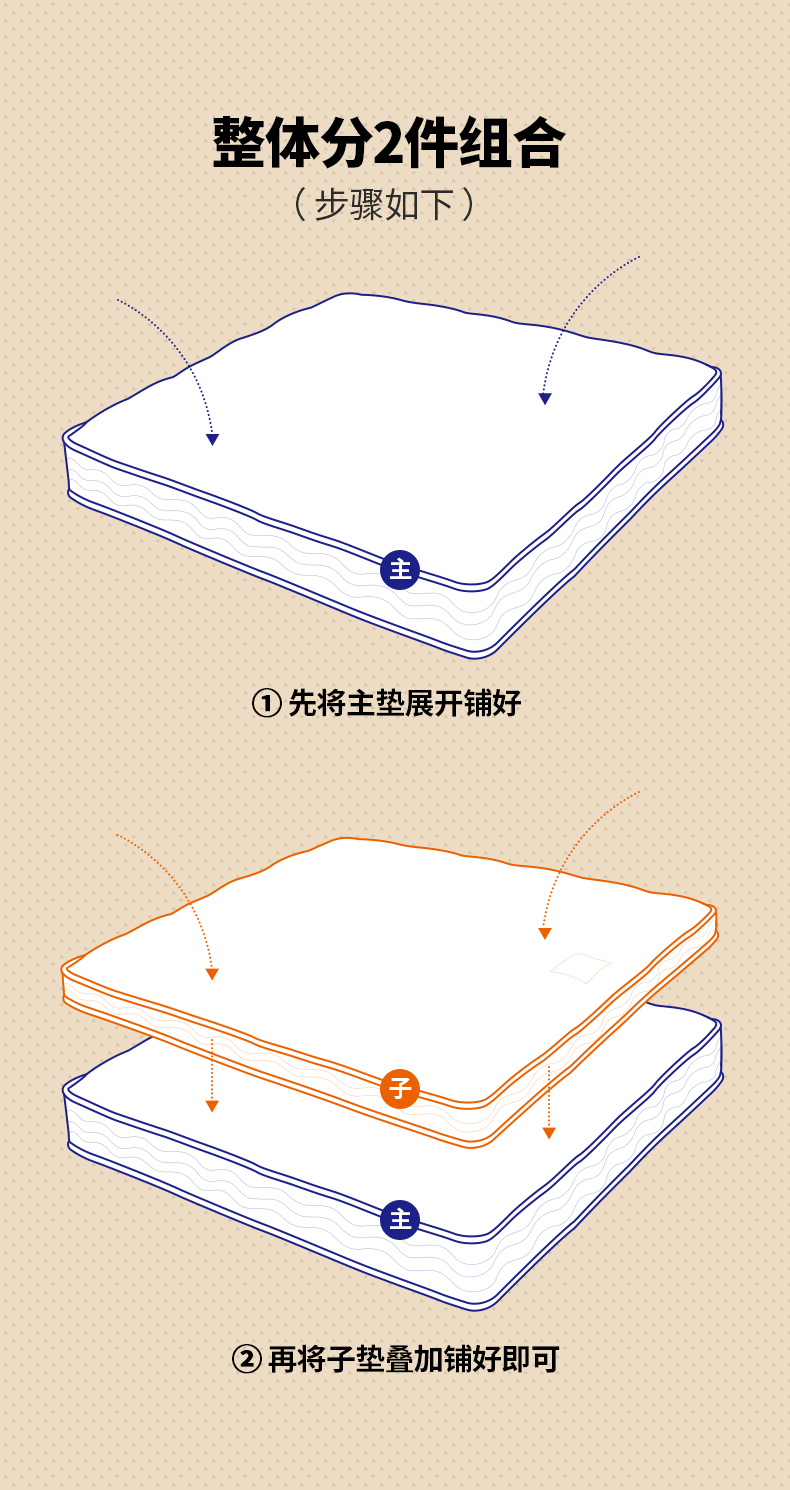 整体分2件组合
（步骤如下）

主

① 先将主垫展开铺好

子

主

② 再将子垫叠加铺好即可