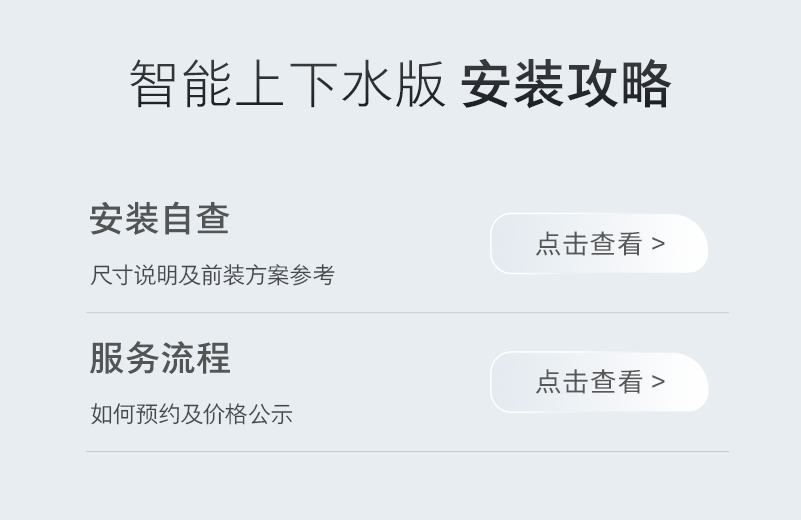 智能上下水版 安装攻略

安装自查

尺寸说明及前装方案参考

点击查看 >

服务流程

如何预约及价格公示

点击查看 >