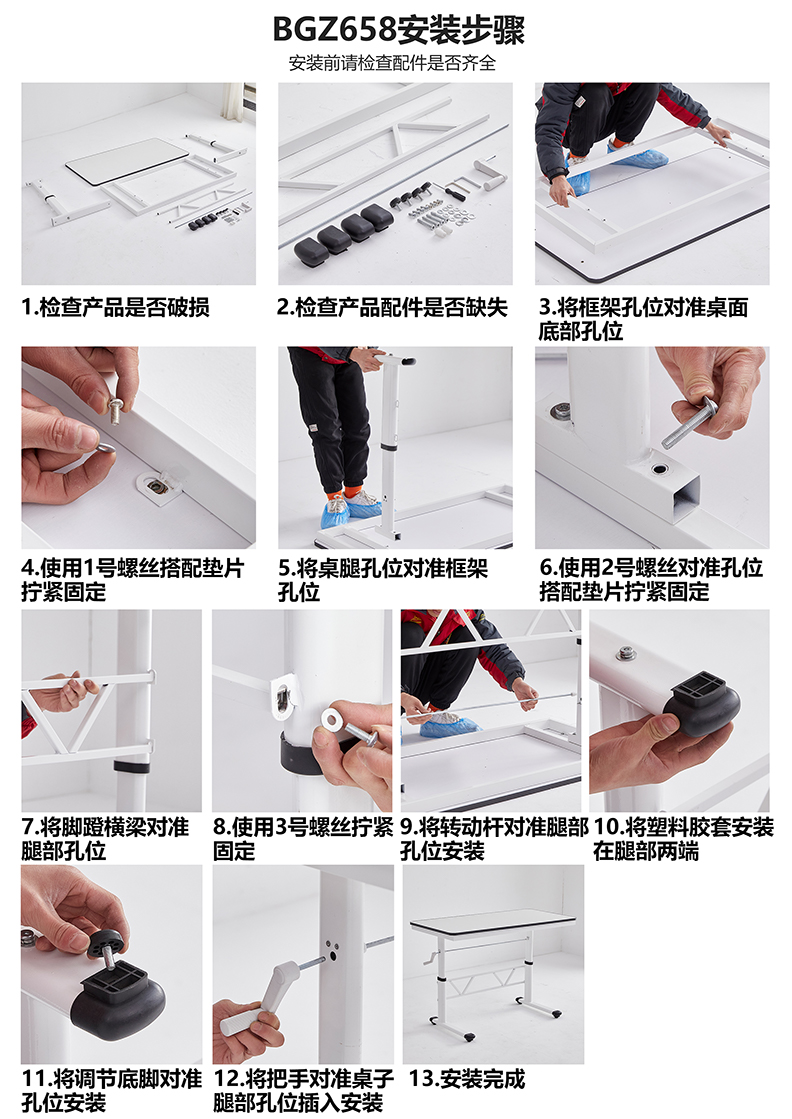 BGZ658安装步骤

安装前请检查配件是否齐全

1.检查产品是否破损

2.检查产品配件是否缺失

3.将框架孔位对准桌面底部孔位

4.使用1号螺丝搭配垫片拧紧固定

5.将桌腿孔位对准框架孔位

6.使用2号螺丝对准孔位搭配垫片拧紧固定

7.将脚蹬横梁对准腿部孔位

8.使用3号螺丝拧紧固定

9.将转动杆对准腿部孔位安装

10.将塑料胶套安装在腿部两端

11.将调节底脚对准孔位安装

12.将把手对准桌子腿部孔位插入安装

13.安装完成