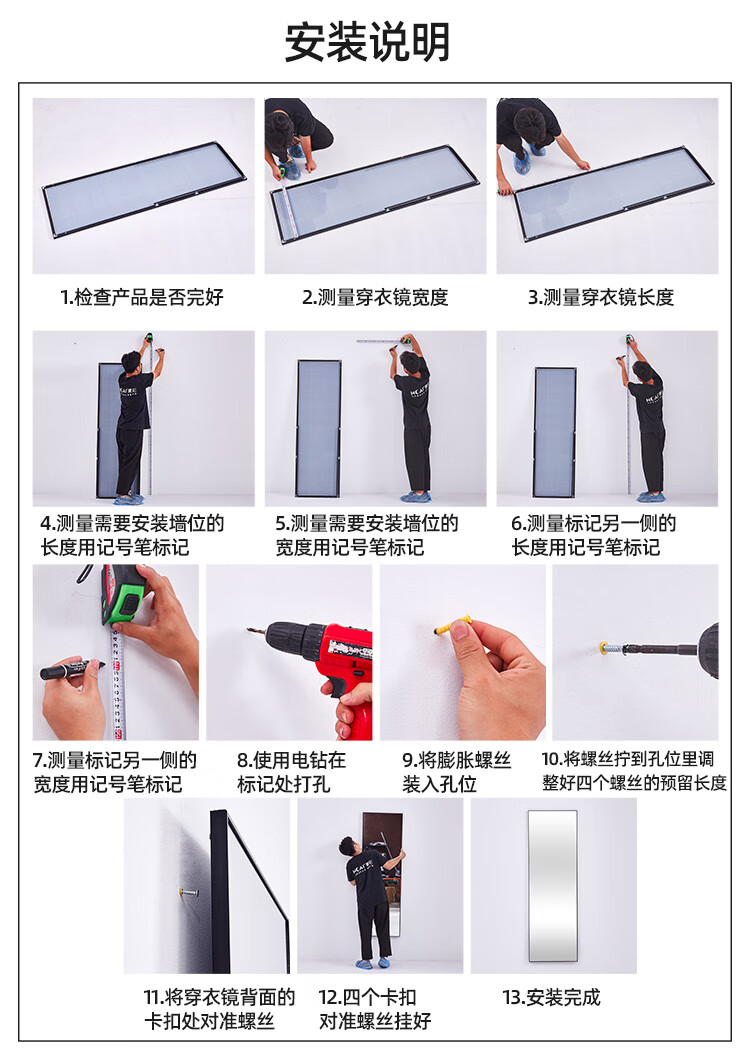 安装说明

1.检查产品是否完好

2.测量穿衣镜宽度

3.测量穿衣镜长度

4.测量需要安装墙位的长度用记号笔标记

5.测量需要安装墙位的宽度用记号笔标记

6.测量标记另一侧的长度用记号笔标记

7.测量标记另一侧的宽度用记号笔标记

8.使用电钻在标记处打孔

9.将膨胀螺丝装入孔位

10.将螺丝拧到孔位里调整好四个螺丝的预留长度

11.将穿衣镜背面的卡扣处对准螺丝

12.四个卡扣对准螺丝挂好

13.安装完成