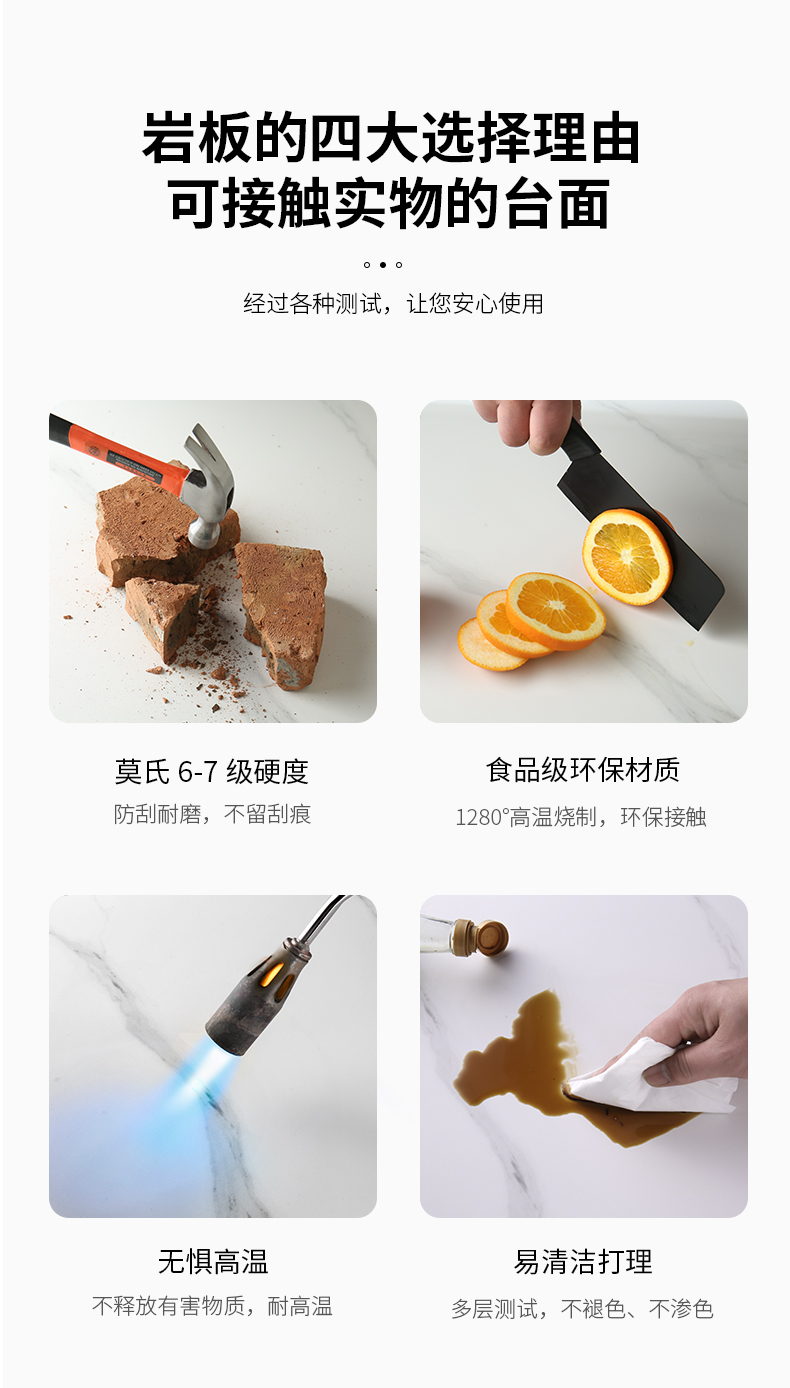 岩板的四大选择理由
可接触实物的台面

经过各种测试，让您安心使用

莫氏 6-7 级硬度
防刮耐磨，不留刮痕

食品级环保材质
1280°高温烧制，环保接触

无惧高温
不释放有害物质，耐高温

易清洁打理
多层测试，不褪色、不渗色