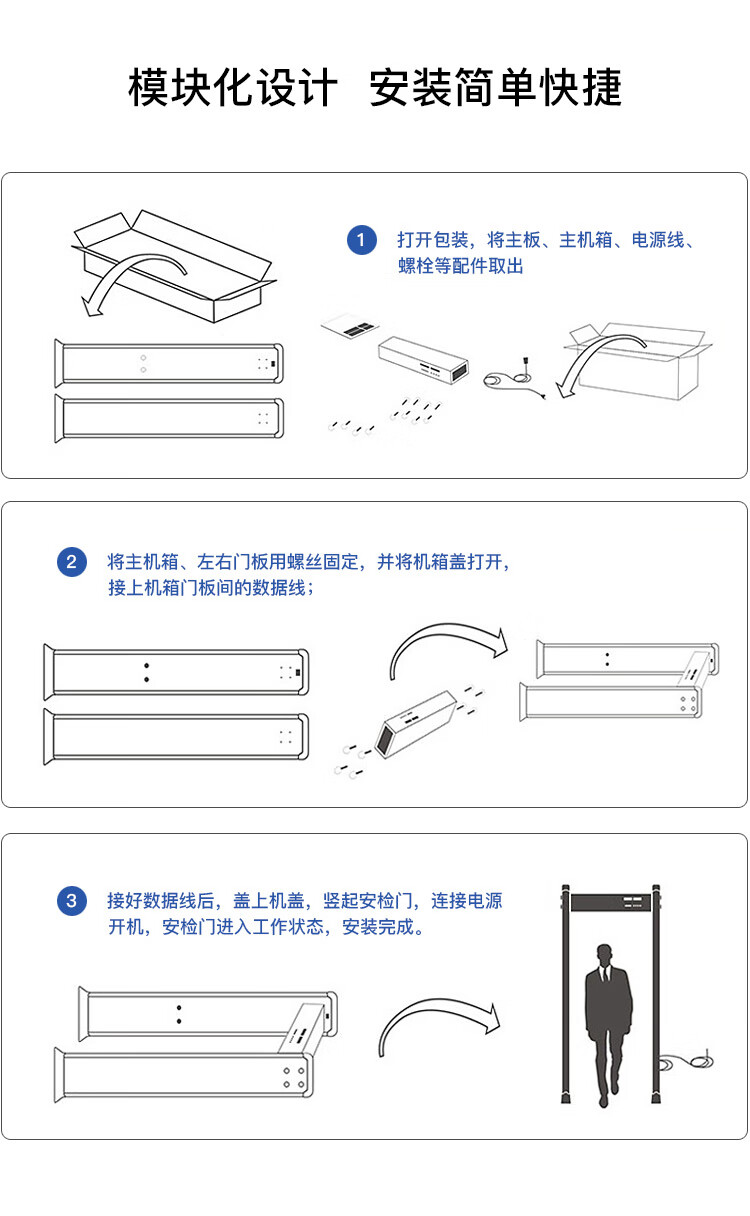 模块化设计 安装简单快捷

1 打开包装，将主板、主机箱、电源线、螺栓等配件取出

2 将主机箱、左右门板用螺丝固定，并将机箱盖打开，接上机箱门板间的数据线；

3 接好数据线后，盖上机盖，竖起安检门，连接电源开机，安检门进入工作状态，安装完成。