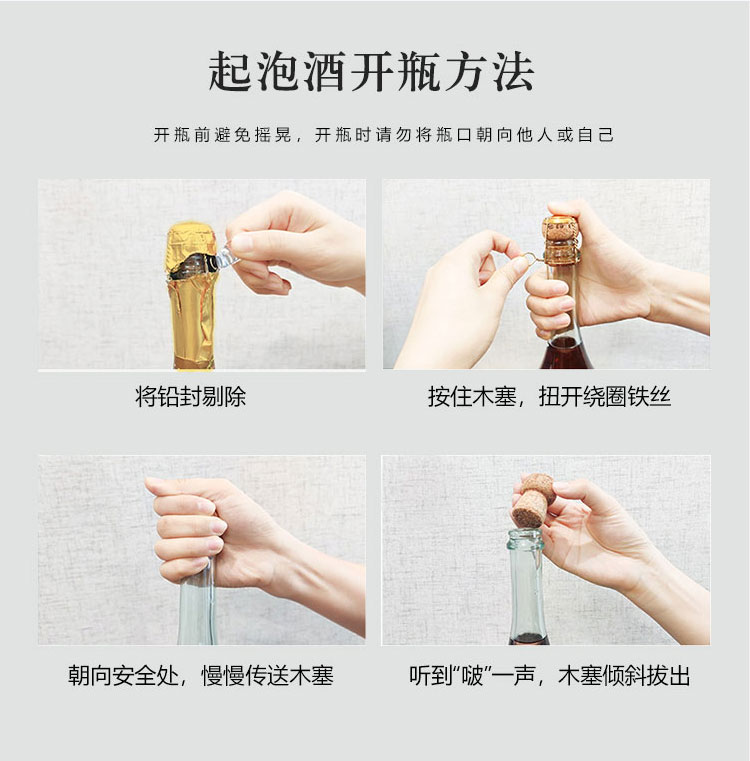 起泡酒开瓶方法

开瓶前避免摇晃，开瓶时请勿将瓶口朝向他人或自己

将铅封剔除

按住木塞，扭开绕圈铁丝

朝向安全处，慢慢传送木塞

听到“啵”一声，木塞倾斜拔出